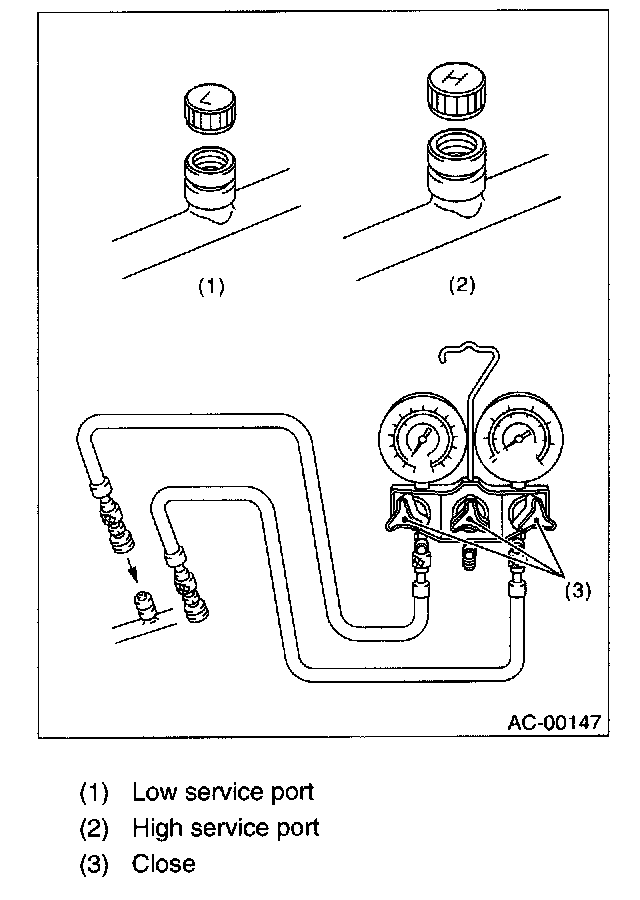 L

H

(1)

(2)

(3)

AC-00147

(1) Low service port
(2) High service port
(3) Close