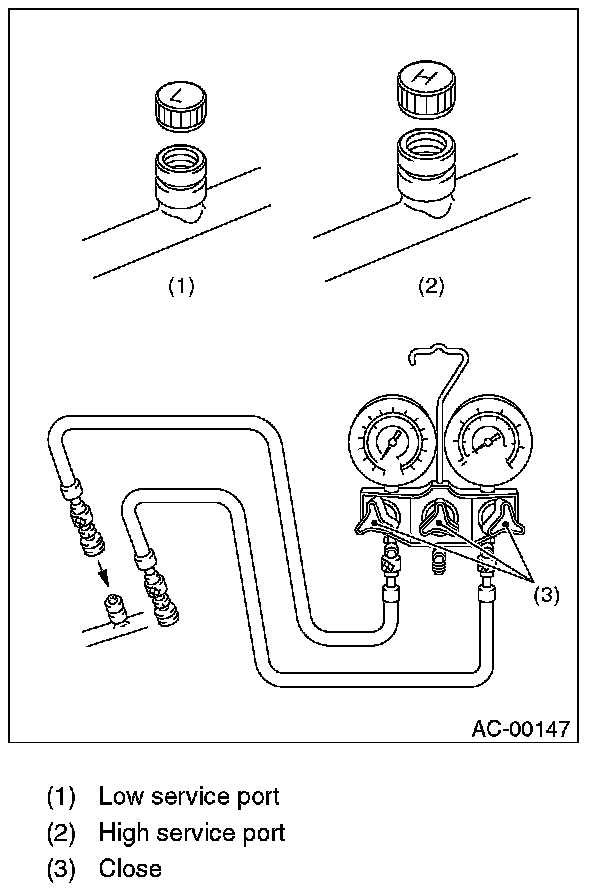 L

H

(1)

(2)

(3)

AC-00147

(1) Low service port
(2) High service port
(3) Close