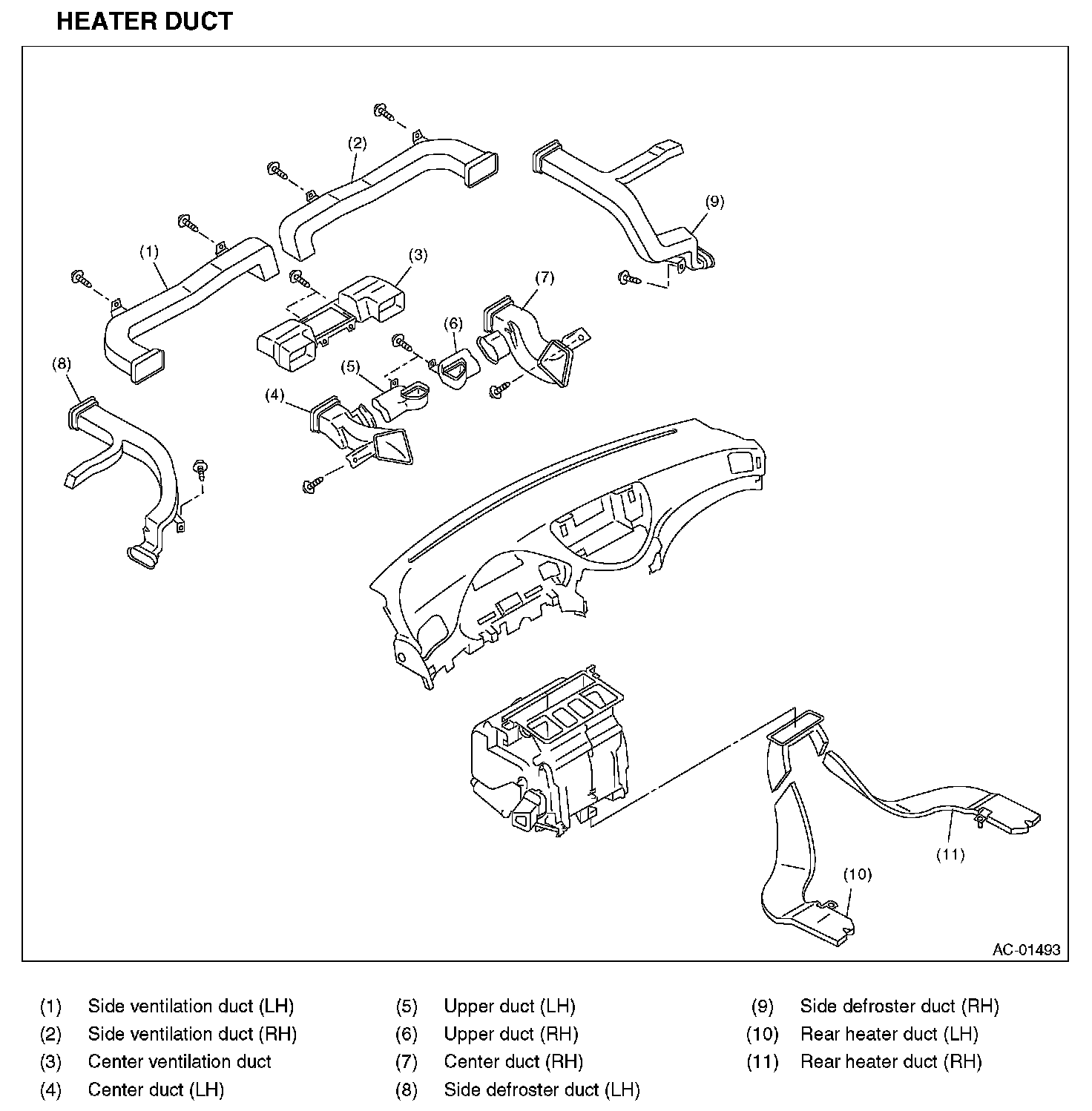 HEATER DUCT

(2)
(9)
(1)
(3)
(7)
(6)
(8)
(5)
(4)
(11)
(10)
AC-01493

(1) Side ventilation duct (LH)
(2) Side ventilation duct (RH)
(3) Center ventilation duct
(4) Center duct (LH)

(5) Upper duct (LH)
(6) Upper duct (RH)
(7) Center duct (RH)
(8) Side defroster duct (LH)

(9) Side defroster duct (RH)
(10) Rear heater duct (LH)
(11) Rear heater duct (RH)