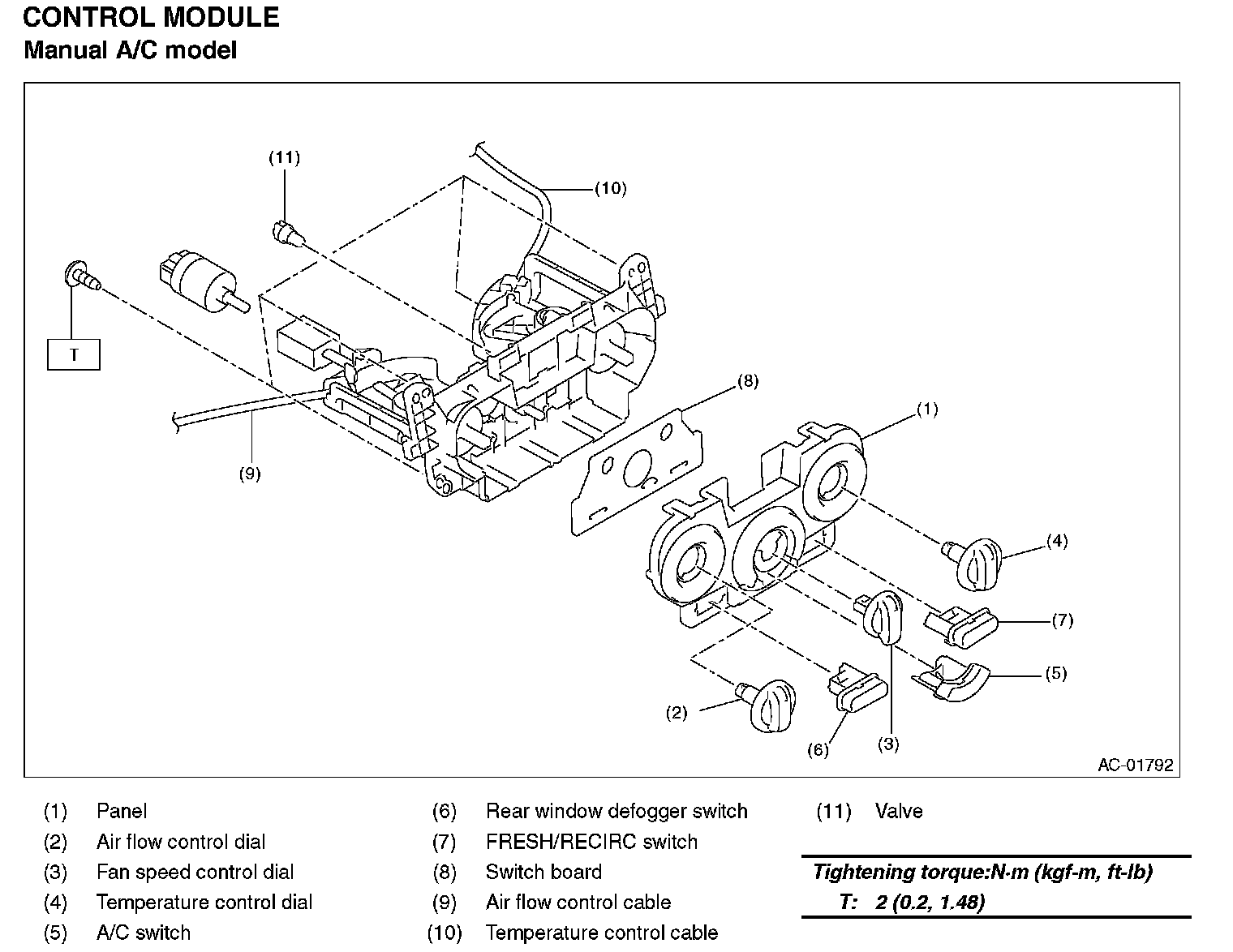 CONTROL MODULE
Manual A/C model

(11)
(10)
T
(8)
(1)
(9)
(4)
(7)
(5)
(2)
(6)
(3)
AC-01792

(1) Panel
(2) Air flow control dial
(3) Fan speed control dial
(4) Temperature control dial
(5) A/C switch

(6) Rear window defogger switch
(7) FRESH/RECIRC switch
(8) Switch board
(9) Air flow control cable
(10) Temperature control cable

(11) Valve

Tightening torque:N·m (kgf-m, ft-lb)
T: 2 (0.2, 1.48)