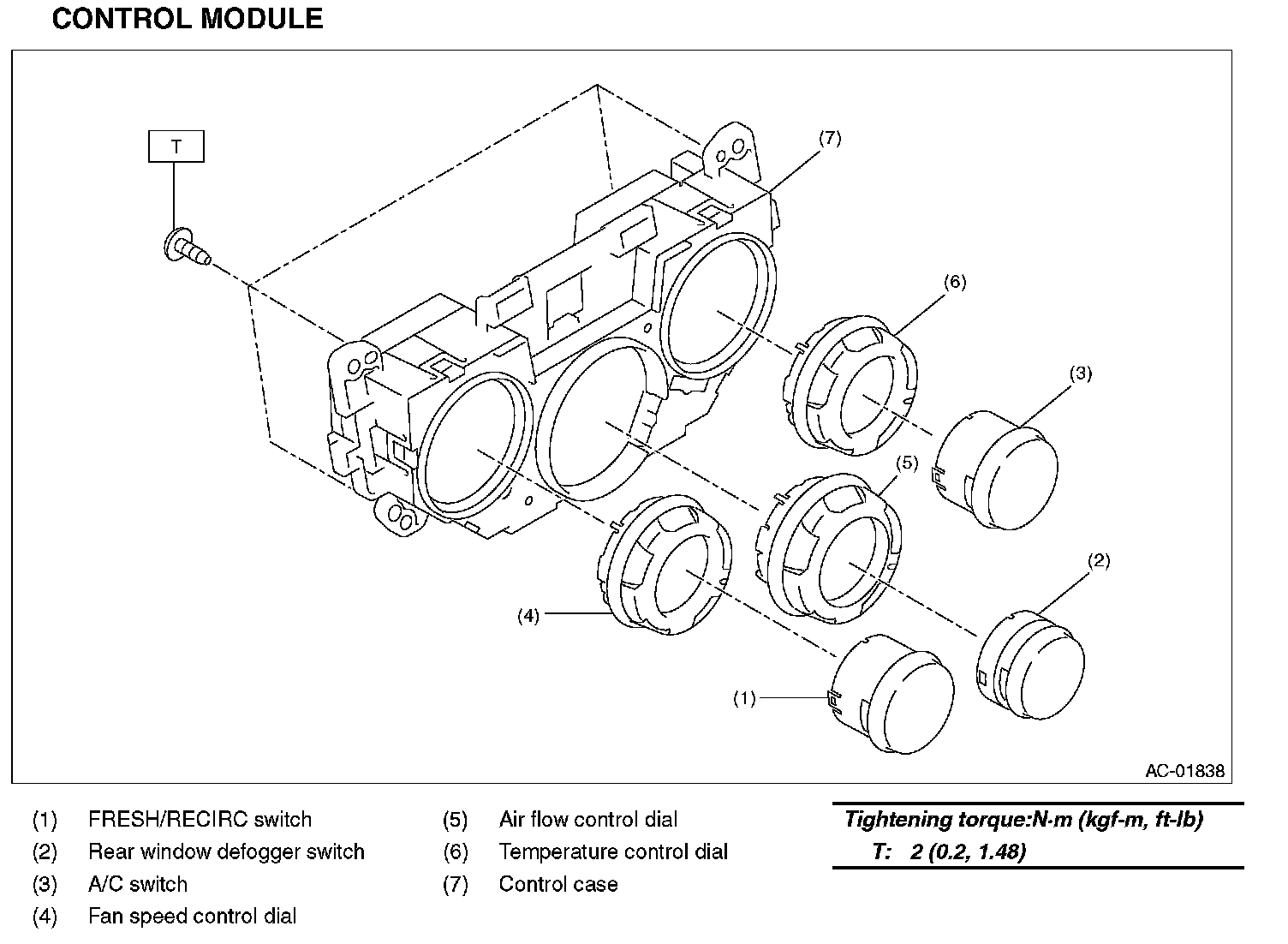 CONTROL MODULE

T

(7)

(6)

(3)

(5)

(2)

(4)

(1)

AC-01838

(1) FRESH/RECIRC switch
(2) Rear window defogger switch
(3) A/C switch
(4) Fan speed control dial

(5) Air flow control dial
(6) Temperature control dial
(7) Control case

Tightening torque:N·m (kgf-m, ft-lb)
T: 2 (0.2, 1.48)