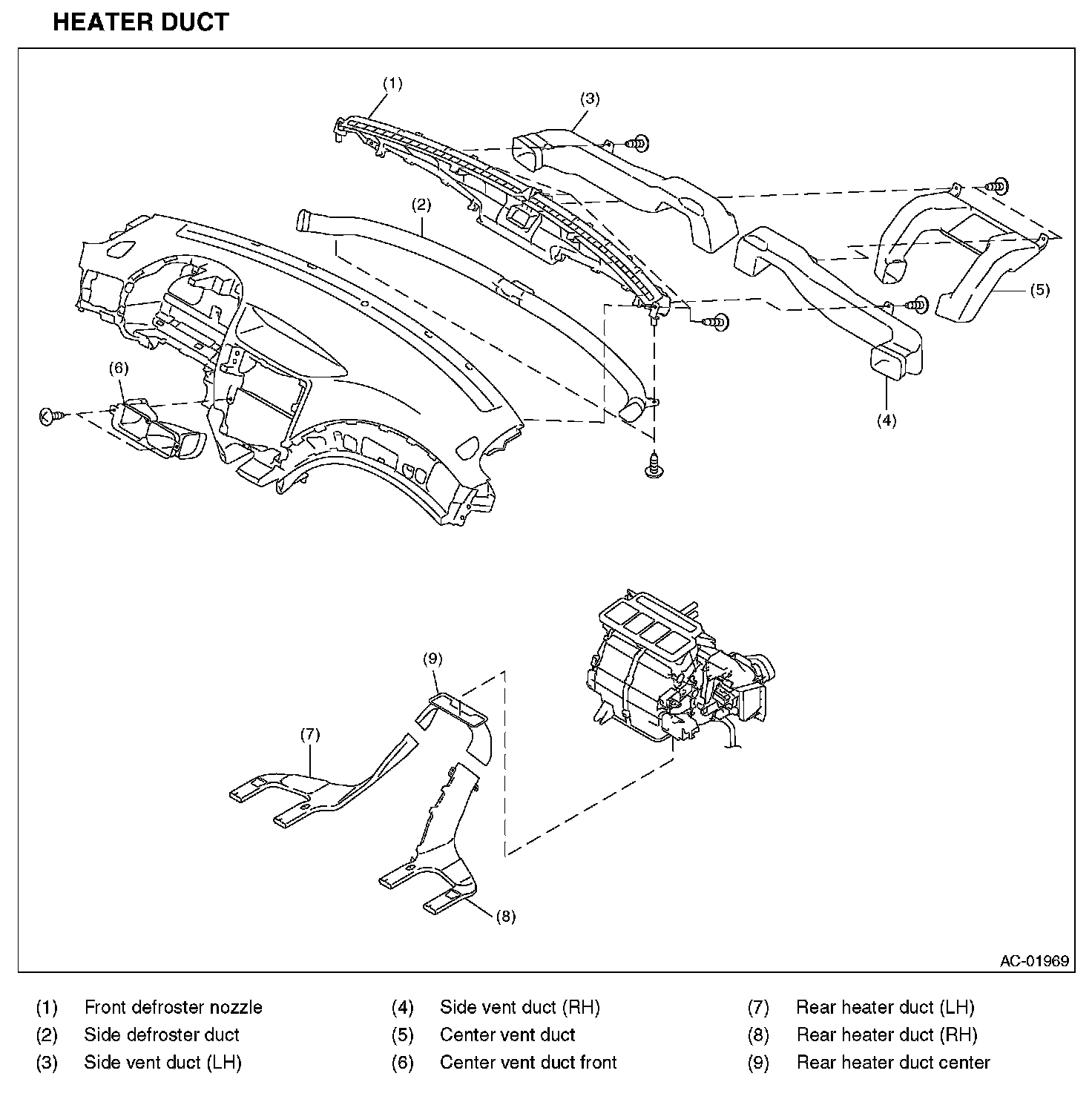 HEATER DUCT

(1)

(3)

(2)

(5)

(6)

(4)

(9)

(7)

(8)

AC-01969

(1) Front defroster nozzle
(2) Side defroster duct
(3) Side vent duct (LH)

(4) Side vent duct (RH)
(5) Center vent duct
(6) Center vent duct front

(7) Rear heater duct (LH)
(8) Rear heater duct (RH)
(9) Rear heater duct center