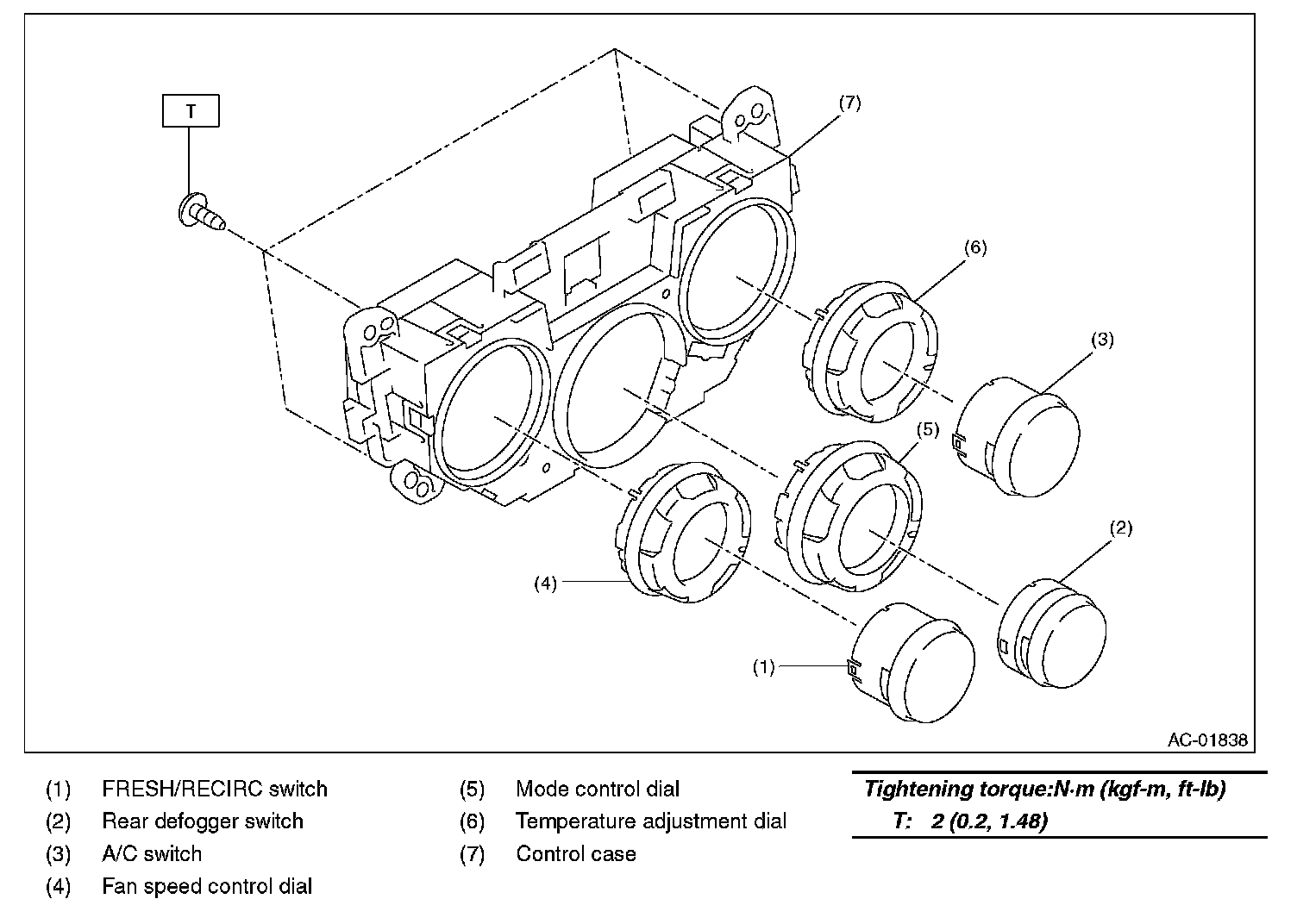 T

(7)

(6)

(3)

(5)

(2)

(4)

(1)

AC-01838

(1) FRESH/RECIRC switch
(2) Rear defogger switch
(3) A/C switch
(4) Fan speed control dial

(5) Mode control dial
(6) Temperature adjustment dial
(7) Control case

Tightening torque:N·m (kgf-m, ft-lb)
T: 2 (0.2, 1.48)