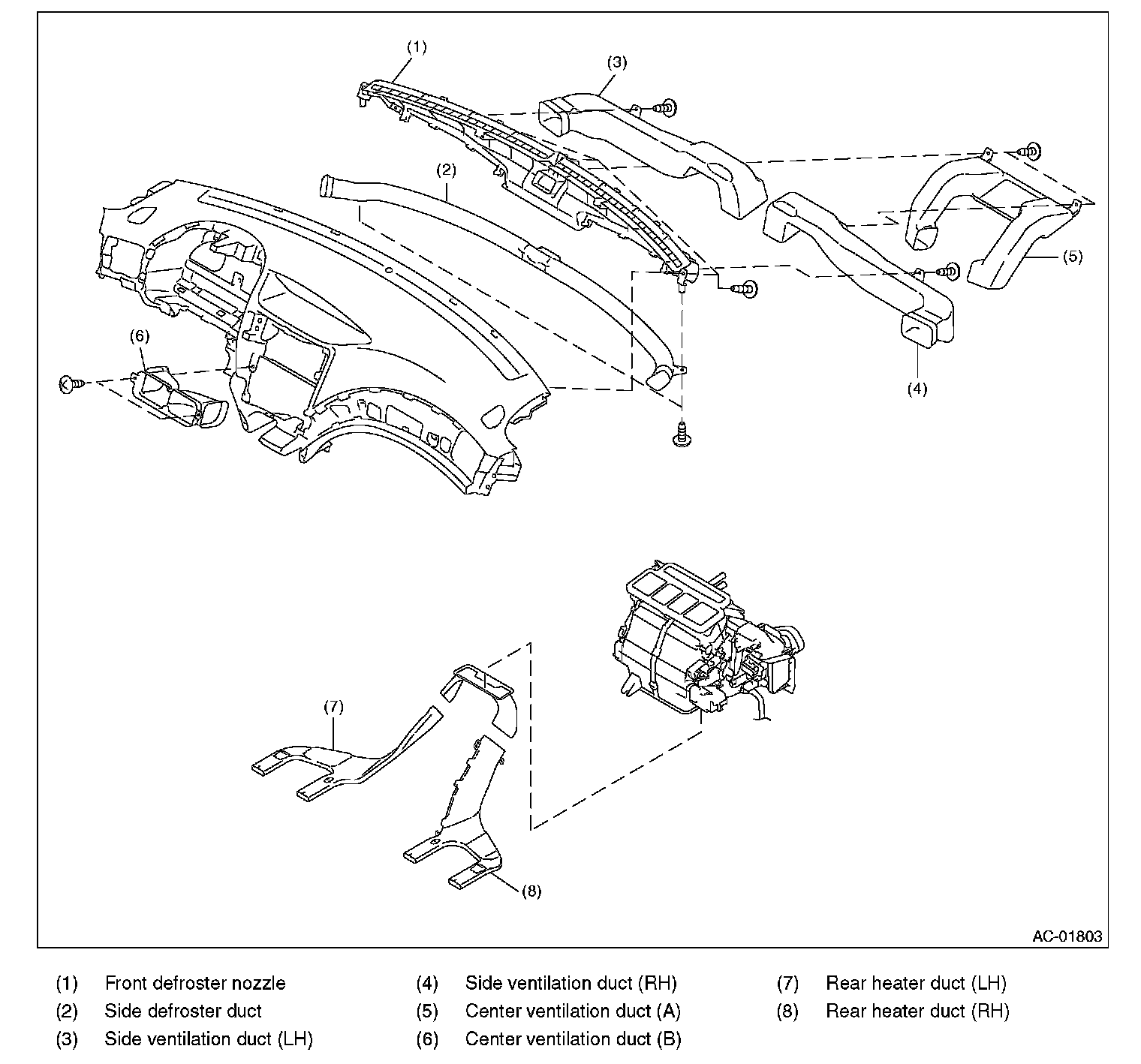 (1)

(3)

(2)

(5)

(6)

(4)

(7)

(8)

AC-01803

(1) Front defroster nozzle
(2) Side defroster duct
(3) Side ventilation duct (LH)
(4) Side ventilation duct (RH)
(5) Center ventilation duct (A)
(6) Center ventilation duct (B)
(7) Rear heater duct (LH)
(8) Rear heater duct (RH)