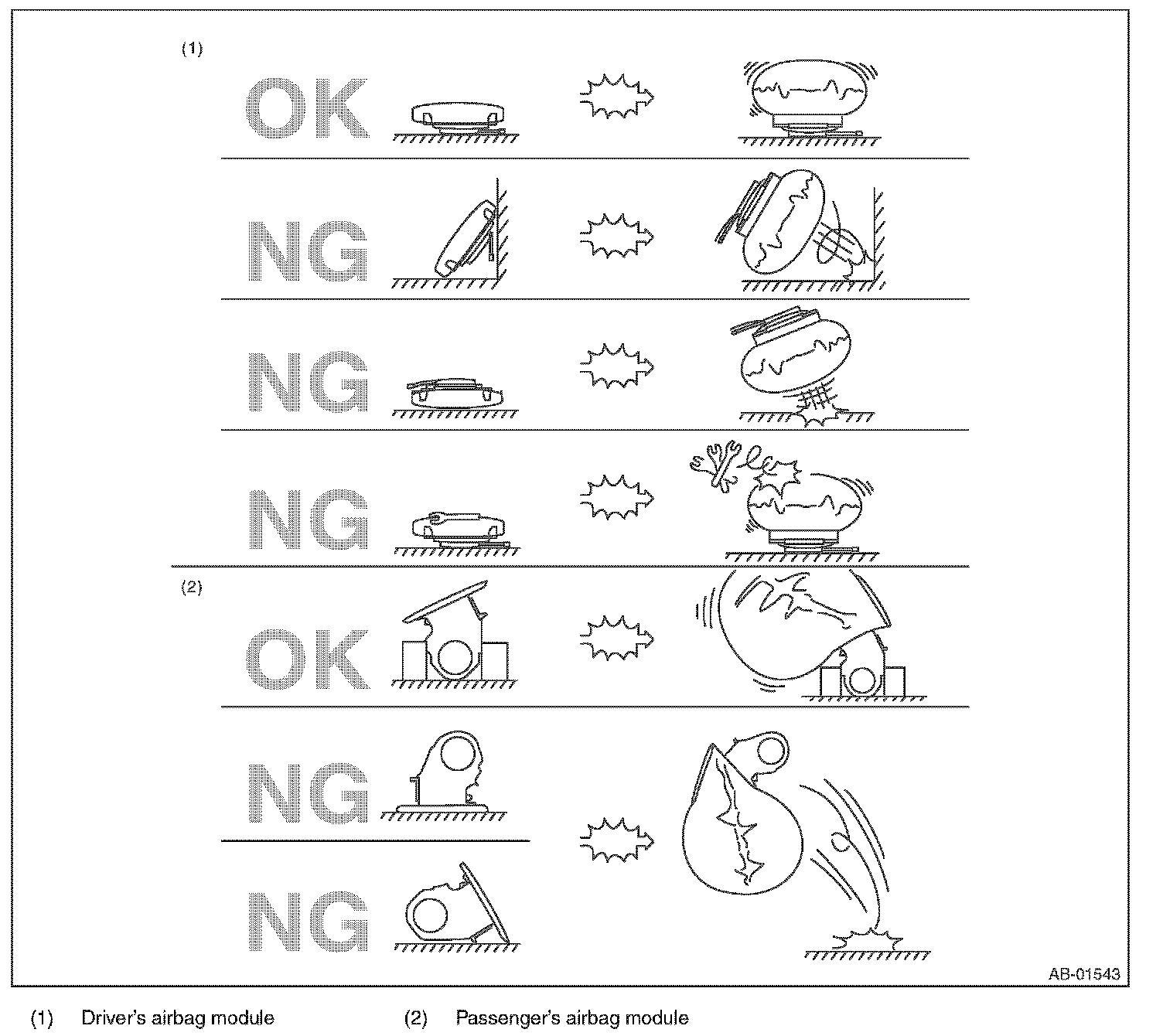 (1)

OK

NG

NG

NG

(2)

OK

NG

NG

AB-01543

(1) Driver's airbag module (2) Passenger's airbag module