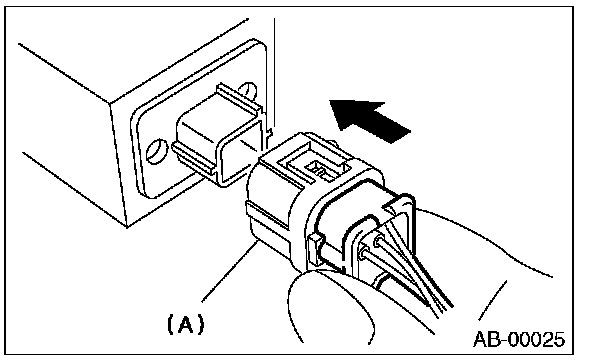 (A)

AB-00025