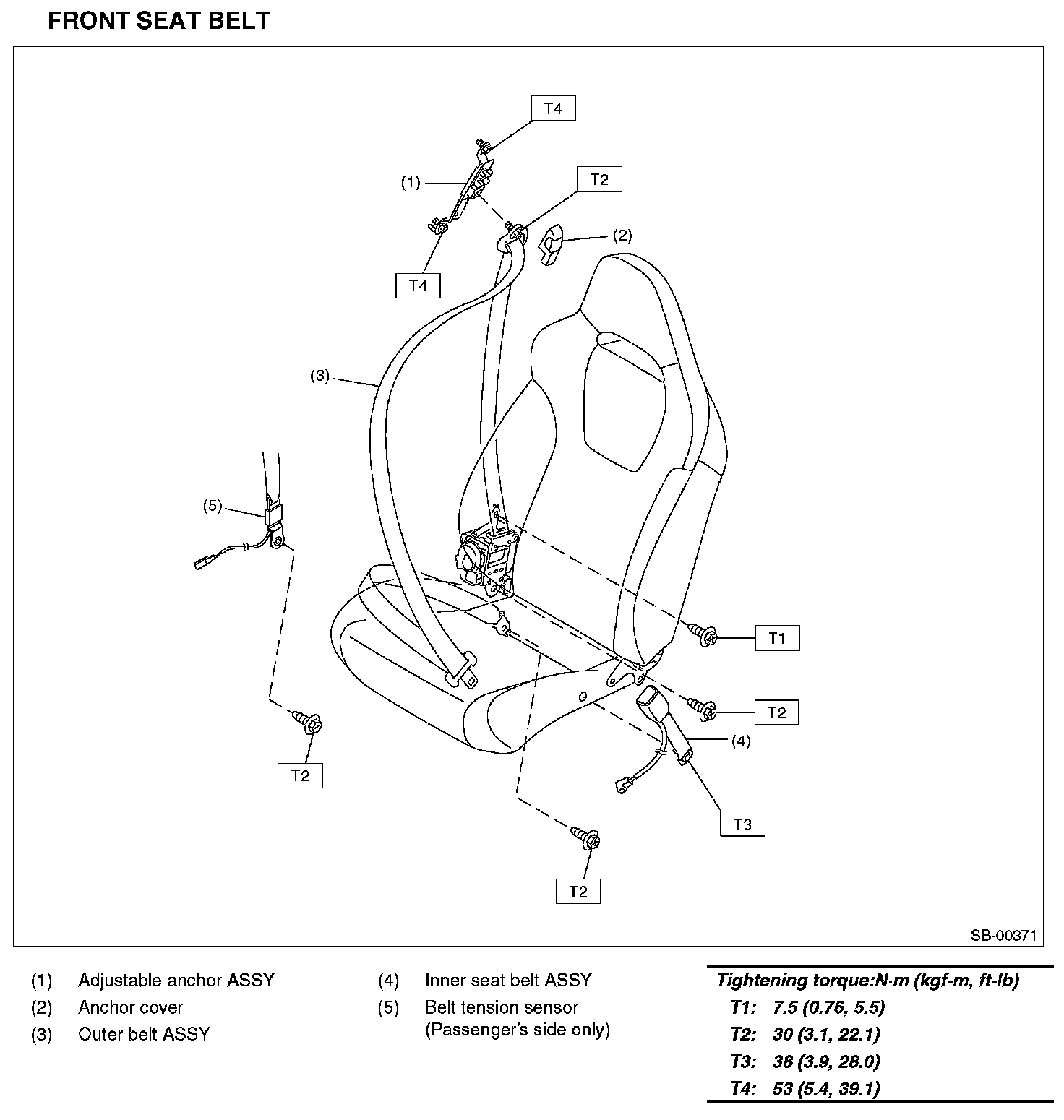 FRONT SEAT BELT

T4

(1)

T2

(2)

T4

(3)

(5)

T1

T2

(4)

T2

T3

T2

SB-00371

(1) Adjustable anchor ASSY
(2) Anchor cover
(3) Outer belt ASSY

(4) Inner seat belt ASSY
(5) Belt tension sensor (Passenger's side only)

Tightening torque:N·m (kgf-m, ft-lb)
T1: 7.5 (0.76, 5.5)
T2: 30 (3.1, 22.1)
T3: 38 (3.9, 28.0)
T4: 53 (5.4, 39.1)