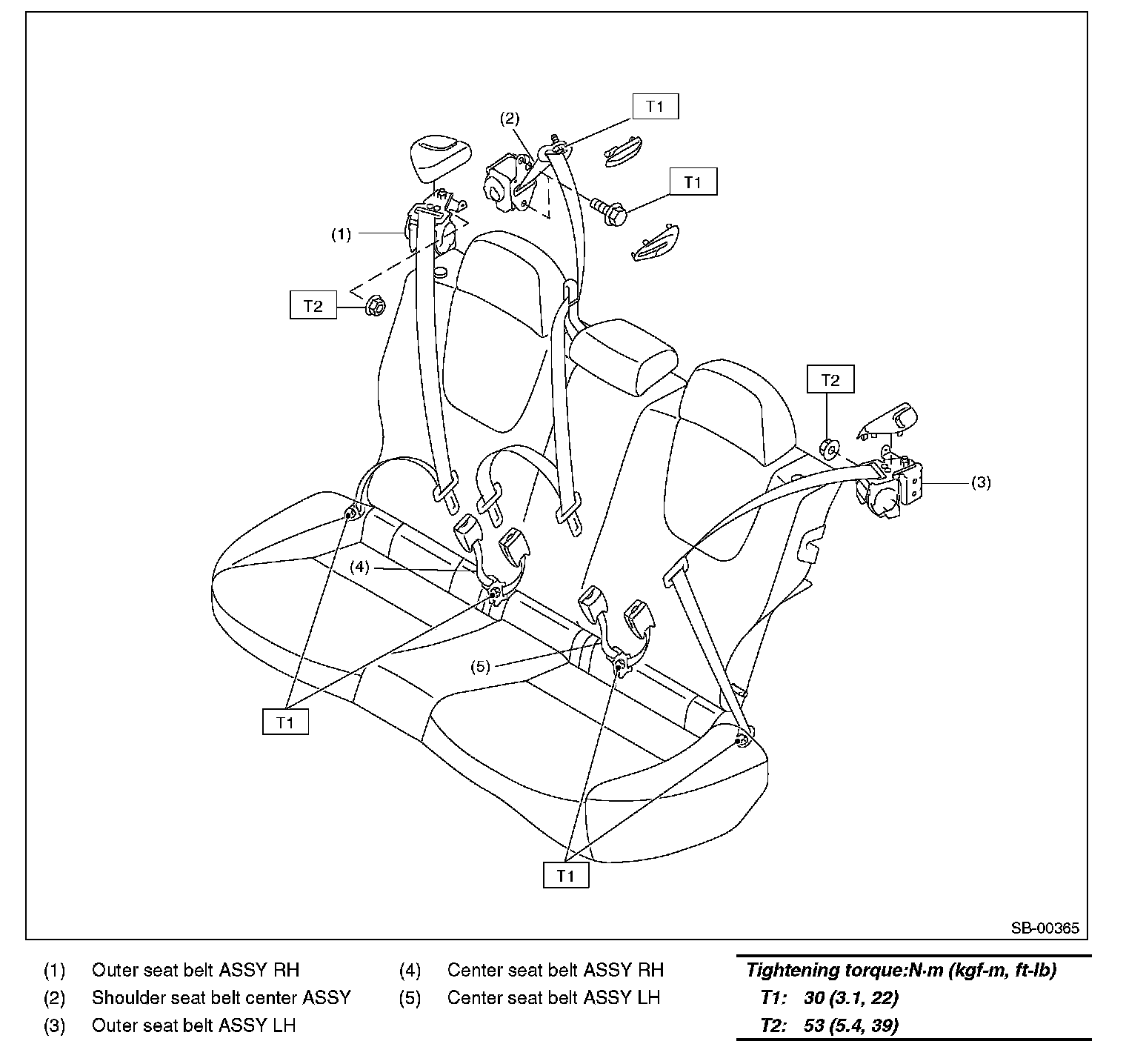 (2)
T1
T1
(1)
T2
T2
(3)
(4)
(5)
T1
T1
SB-00365

(1) Outer seat belt ASSY RH
(2) Shoulder seat belt center ASSY
(3) Outer seat belt ASSY LH

(4) Center seat belt ASSY RH
(5) Center seat belt ASSY LH

Tightening torque:N·m (kgf-m, ft-lb)
T1: 30 (3.1, 22)
T2: 53 (5.4, 39)