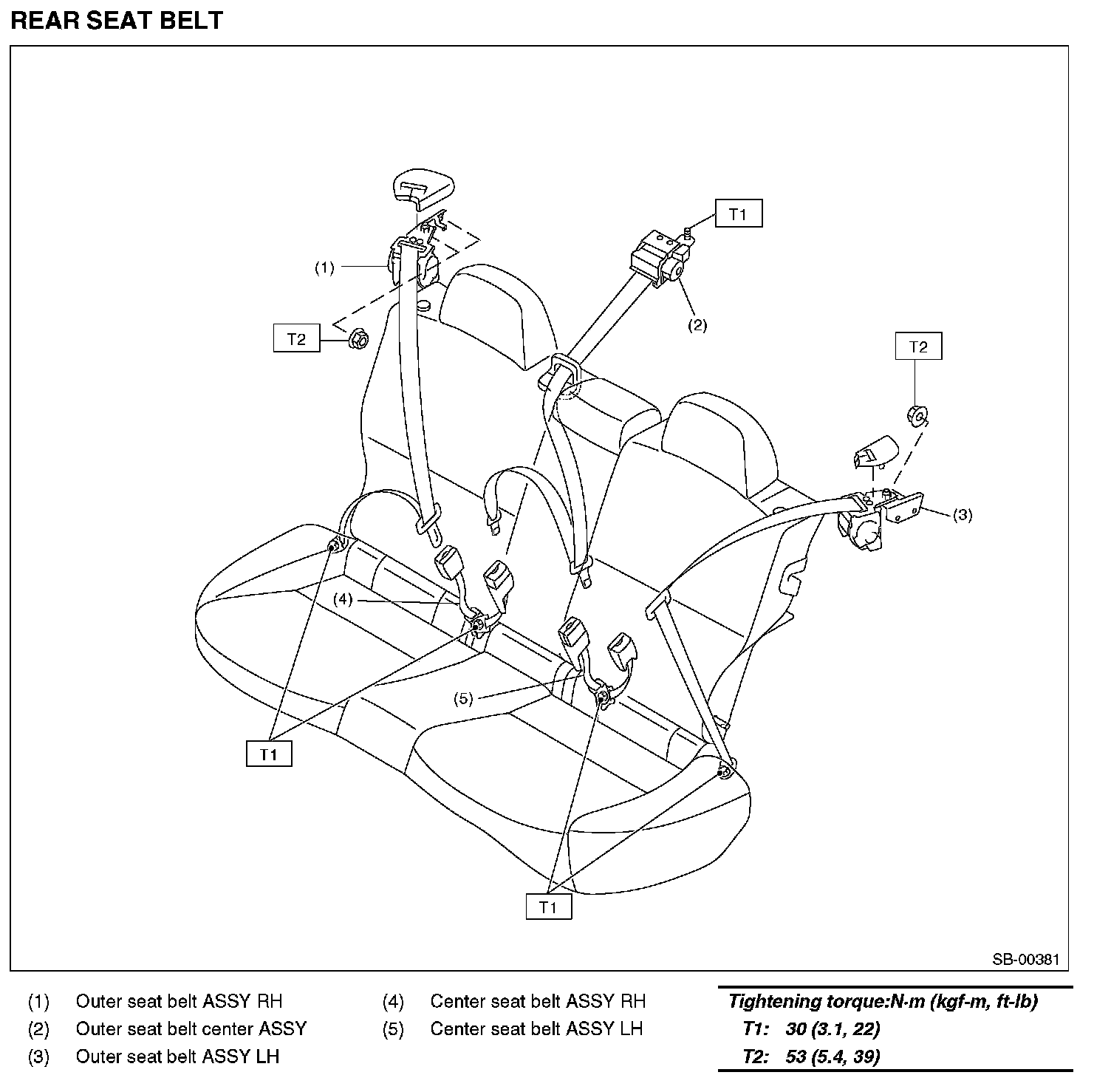 REAR SEAT BELT

T1

(1)

(2)

T2

T2

(3)

(4)

(5)

T1

T1

SB-00381

(1) Outer seat belt ASSY RH
(2) Outer seat belt center ASSY
(3) Outer seat belt ASSY LH

(4) Center seat belt ASSY RH
(5) Center seat belt ASSY LH

Tightening torque:N·m (kgf-m, ft-lb)
T1: 30 (3.1, 22)
T2: 53 (5.4, 39)