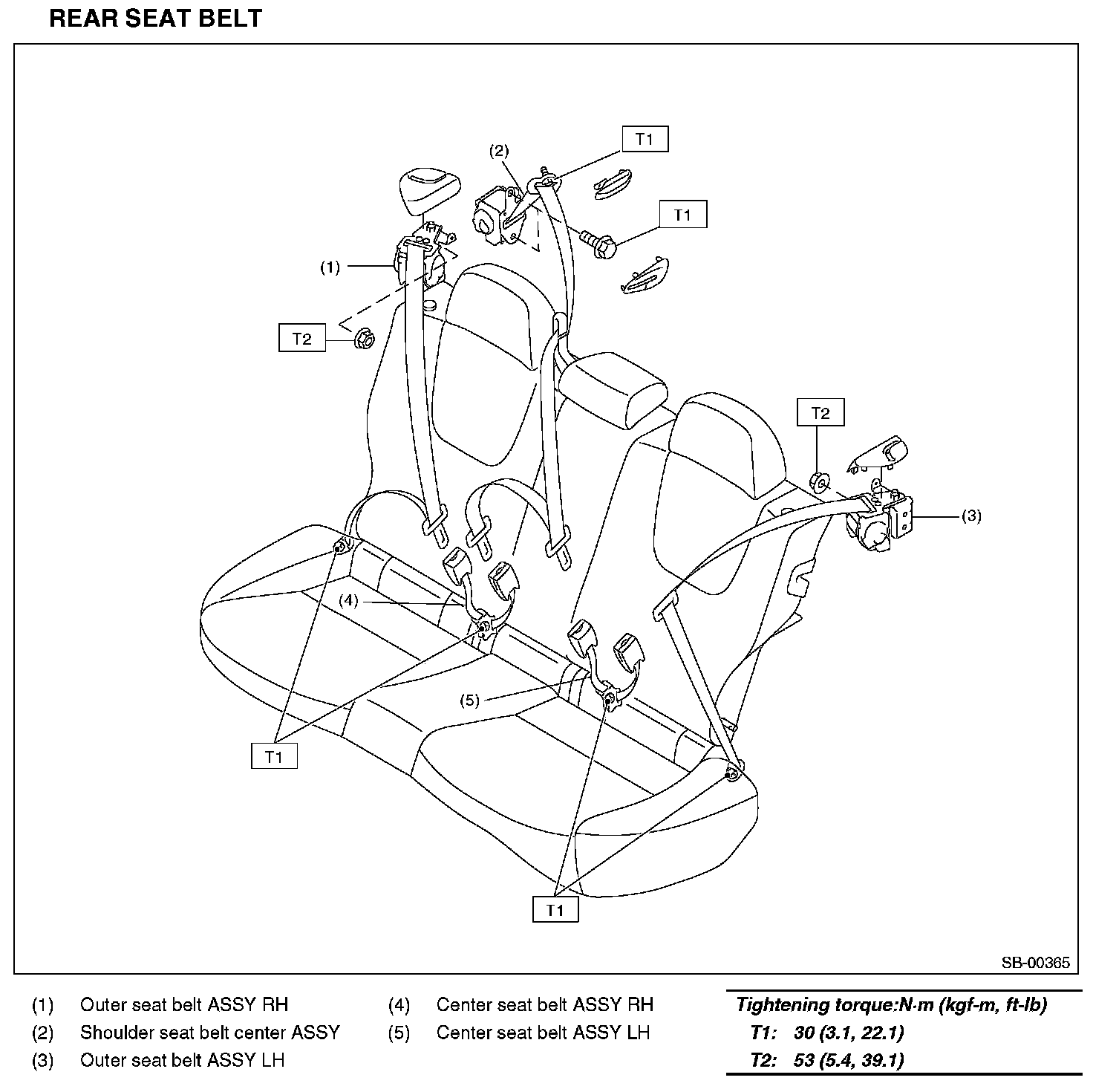 REAR SEAT BELT

(2)

T1

T1

(1)

T2

T2

(3)

(4)

(5)

T1

T1

SB-00365

(1) Outer seat belt ASSY RH
(2) Shoulder seat belt center ASSY
(3) Outer seat belt ASSY LH

(4) Center seat belt ASSY RH
(5) Center seat belt ASSY LH

Tightening torque:N·m (kgf-m, ft-lb)
T1: 30 (3.1, 22.1)
T2: 53 (5.4, 39.1)