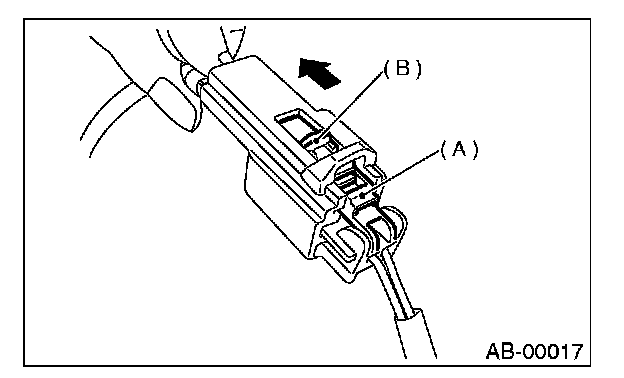 (B)
(A)
AB-00017