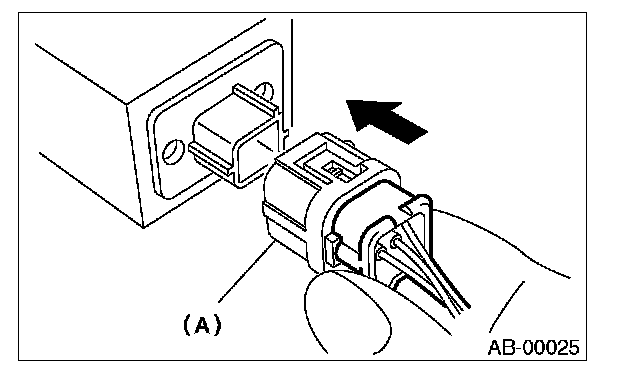 (A)

AB-00025