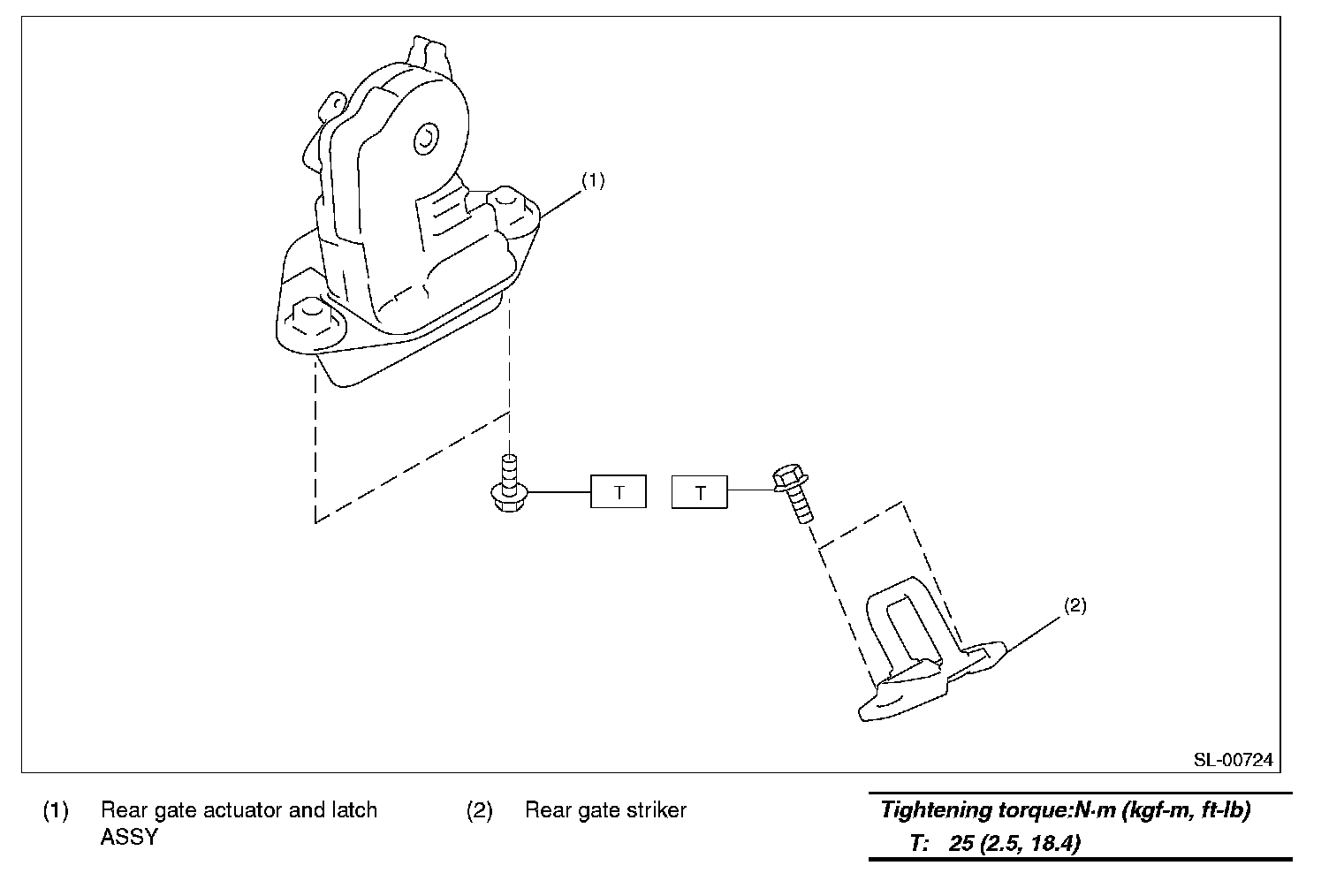 (1)

T

T

(2)

SL-00724

(1) Rear gate actuator and latch ASSY

(2) Rear gate striker

Tightening torque:N·m (kgf-m, ft-lb)
T: 25 (2.5, 18.4)