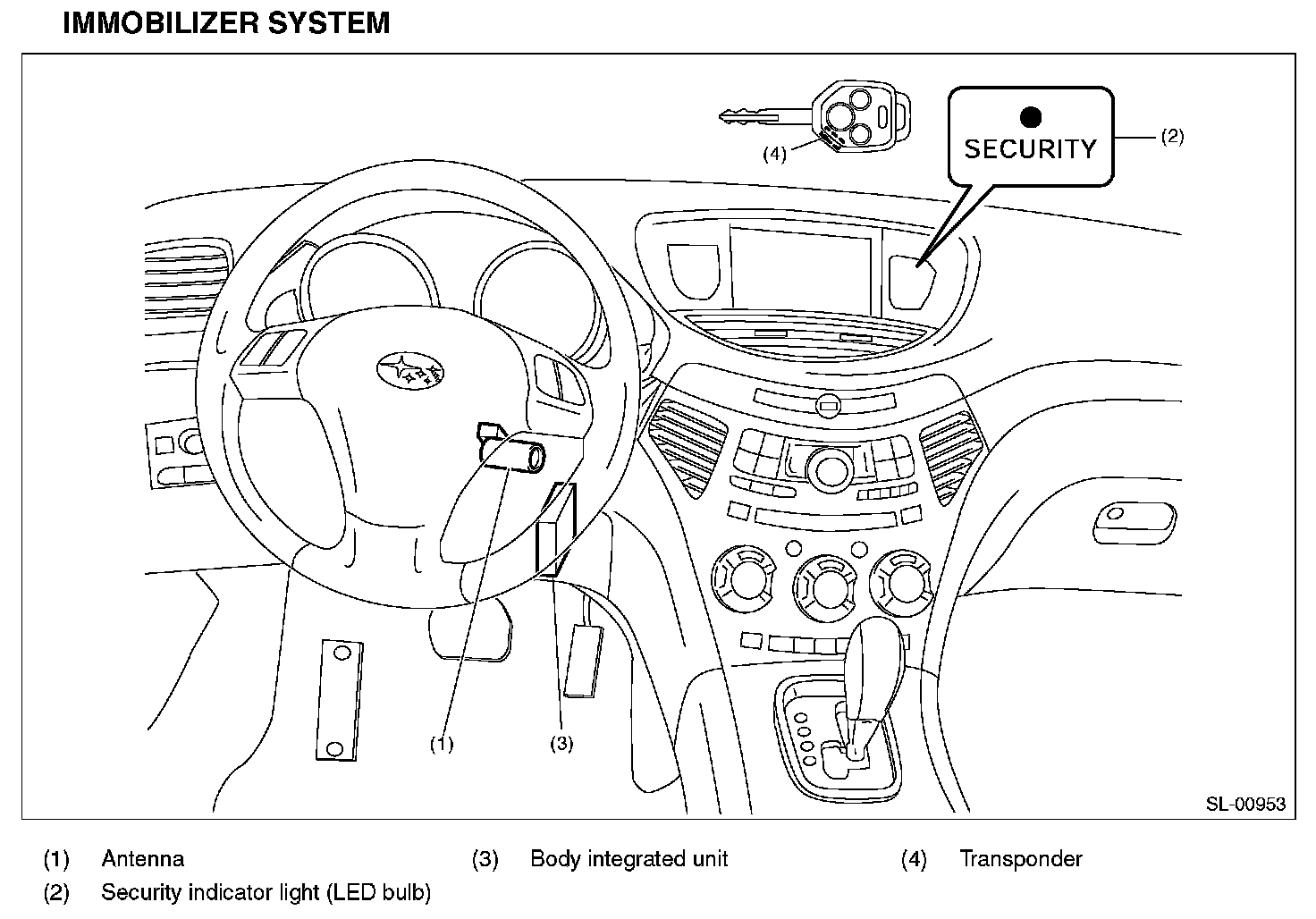 IMMOBILIZER SYSTEM

(4)

SECURITY

(2)

(1)

(3)

SL-00953

(1) Antenna
(2) Security indicator light (LED bulb)
(3) Body integrated unit
(4) Transponder