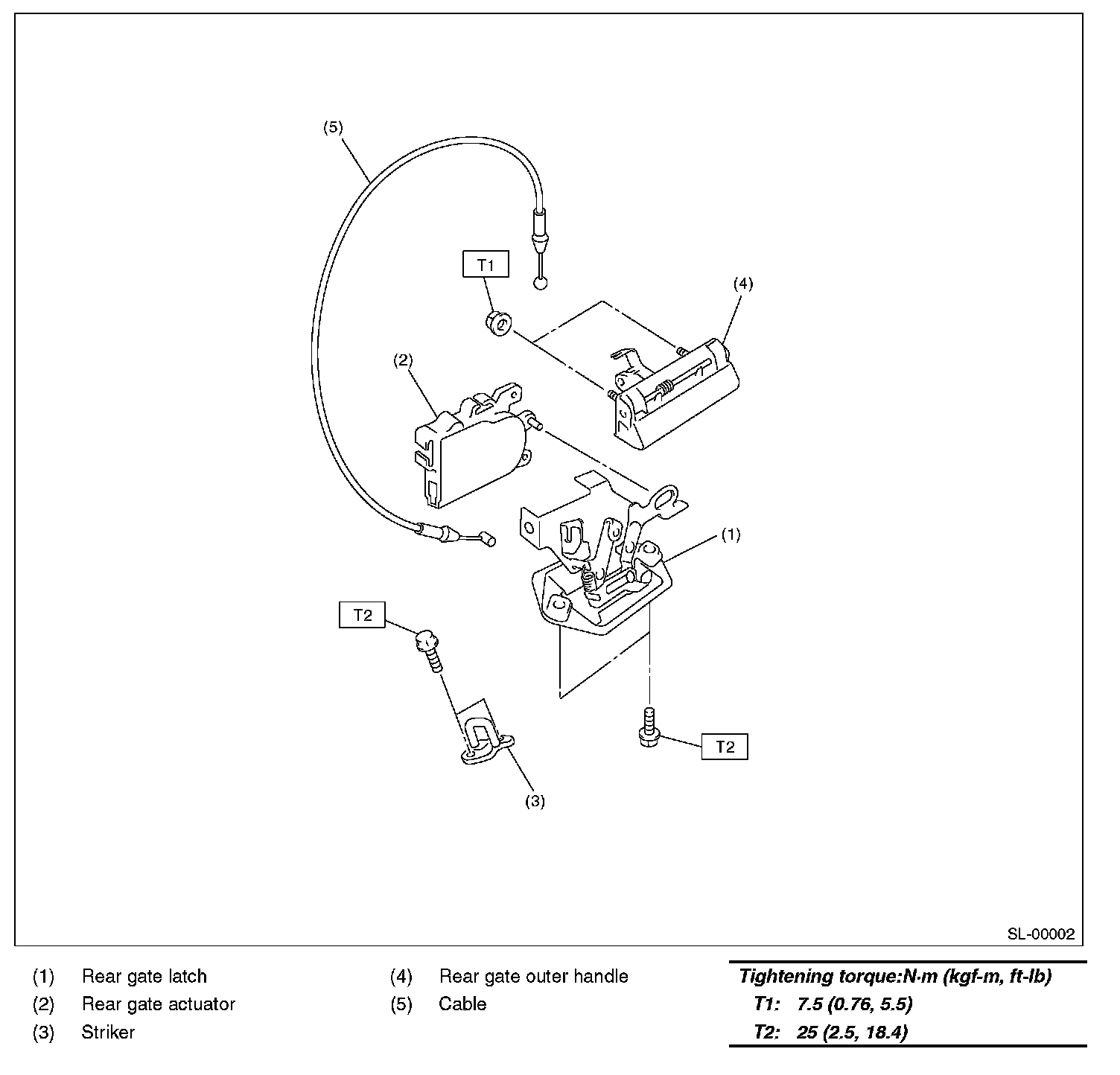 (5)

T1

(4)

(2)

(1)

T2

T2

(3)

SL-00002

(1) Rear gate latch
(2) Rear gate actuator
(3) Striker

(4) Rear gate outer handle
(5) Cable

Tightening torque:N·m (kgf-m, ft-lb)
T1: 7.5 (0.76, 5.5)
T2: 25 (2.5, 18.4)