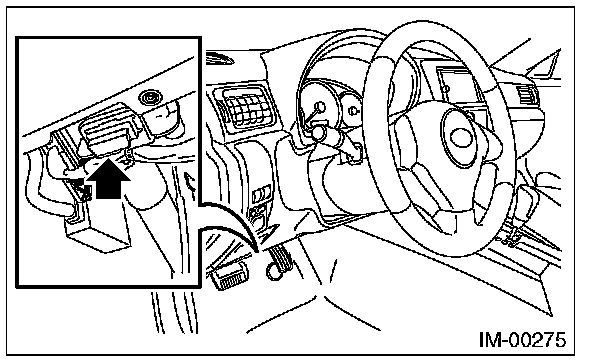 IM-00275