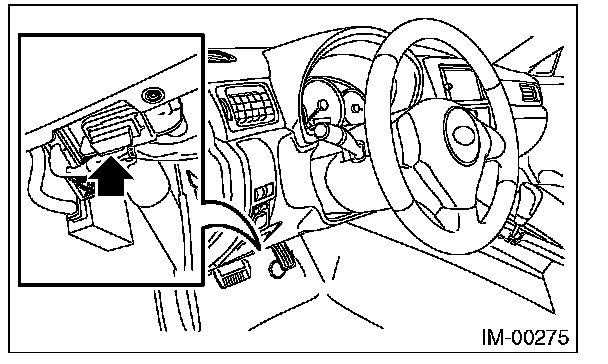 IM-00275