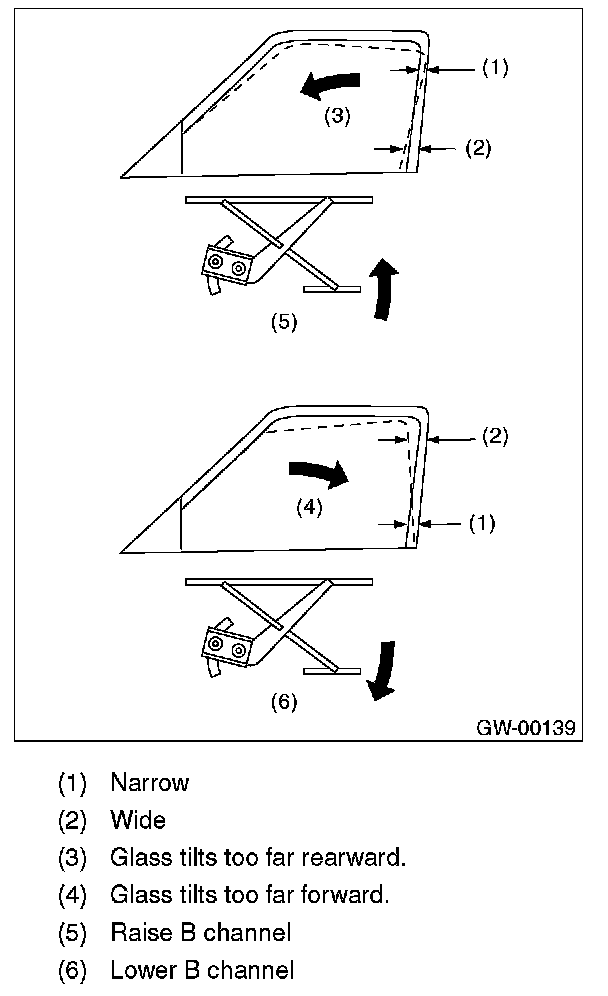 (1)
(3)
(2)
(5)
(2)
(4)
(1)
(6)
GW-00139

(1) Narrow
(2) Wide
(3) Glass tilts too far rearward.
(4) Glass tilts too far forward.
(5) Raise B channel
(6) Lower B channel