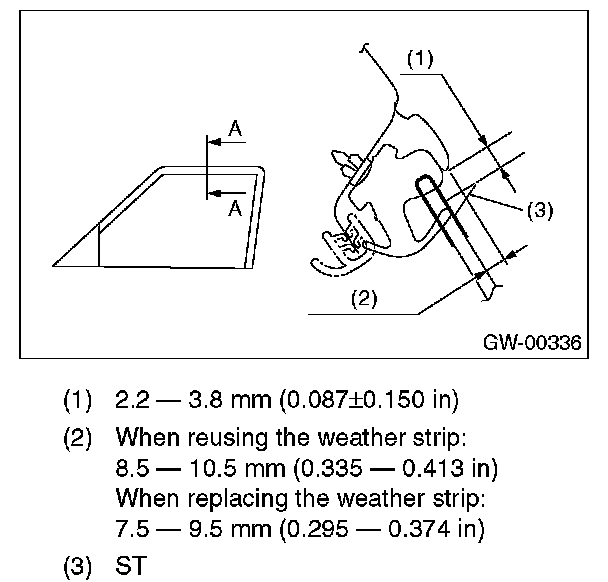 A

A

(1)

(3)

(2)

GW-00336

(1) 2.2 — 3.8 mm (0.087±0.150 in)

(2) When reusing the weather strip: 8.5 — 10.5 mm (0.335 — 0.413 in) When replacing the weather strip: 7.5 — 9.5 mm (0.295 — 0.374 in)

(3) ST