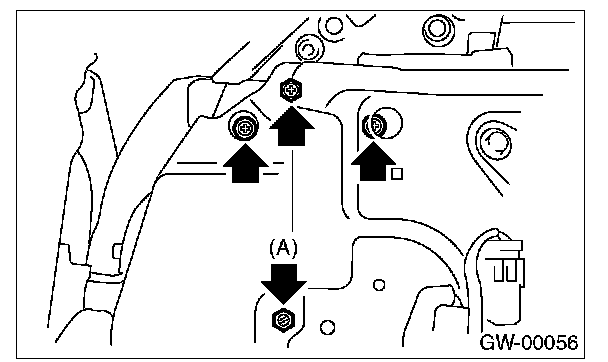 (A)

GW-00056