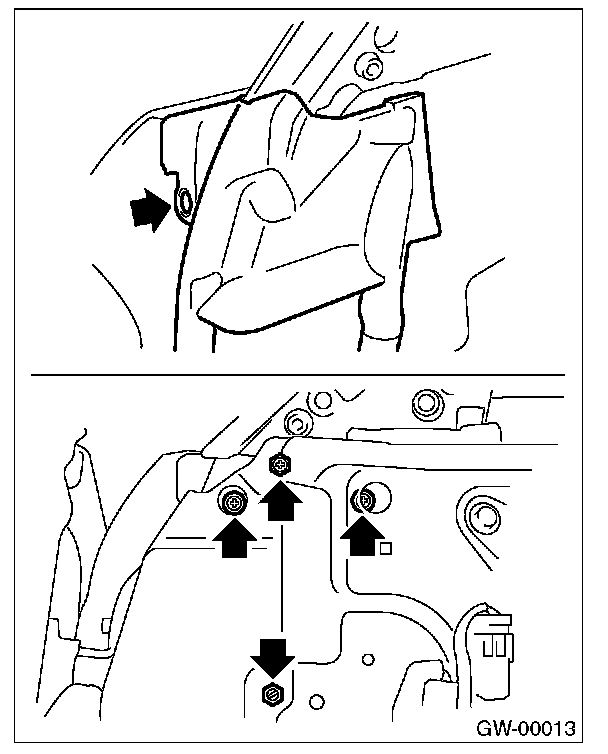 GW-00013