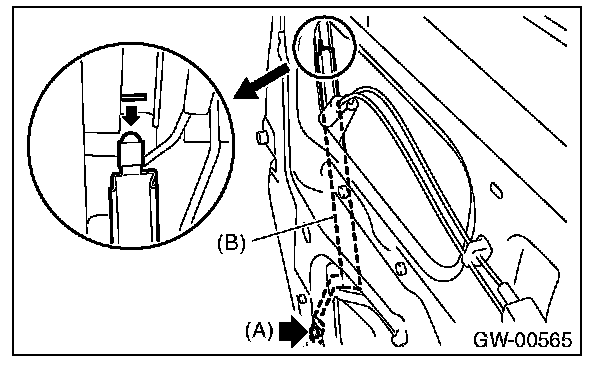 (B)
(A)
GW-00565