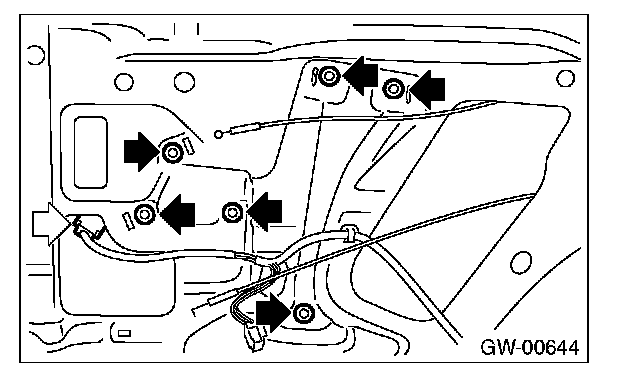 GW-00644