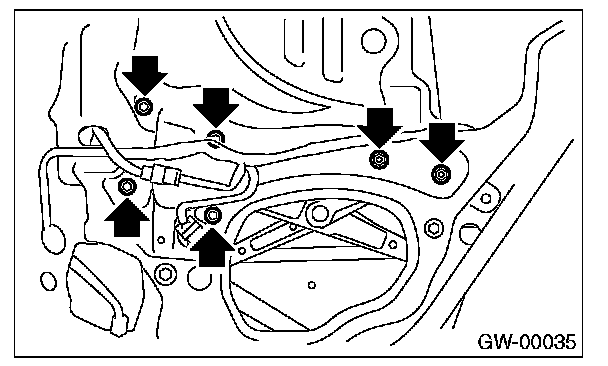 GW-00035