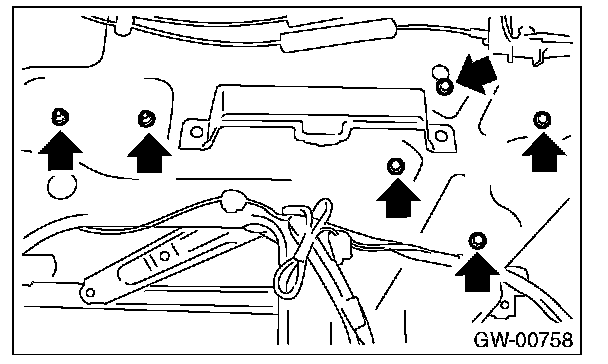 GW-00758