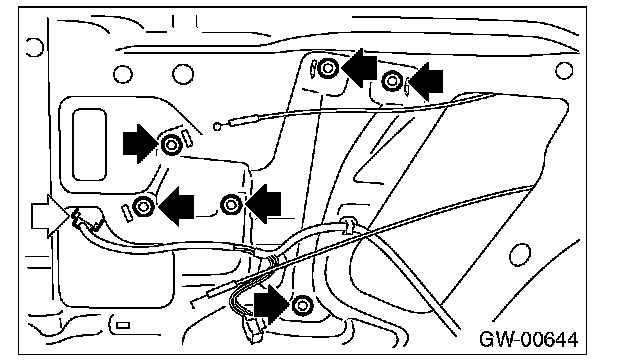 GW-00644