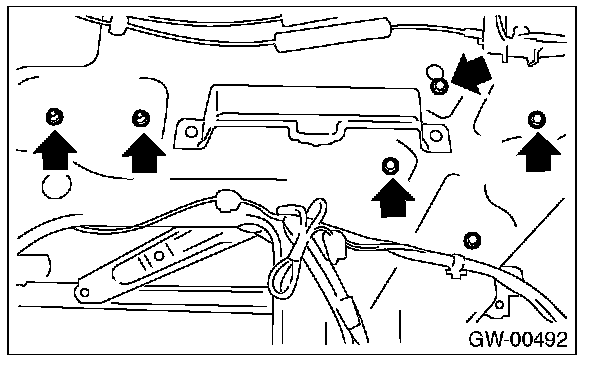 GW-00492