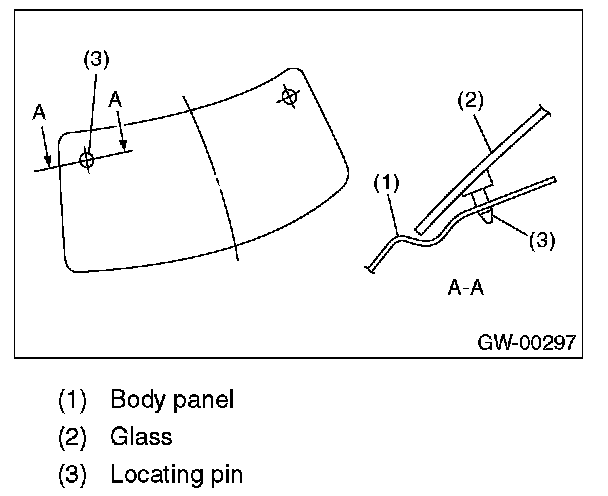 (3)
A
A
(2)
(1)
(3)
A-A
GW-00297

(1) Body panel
(2) Glass
(3) Locating pin