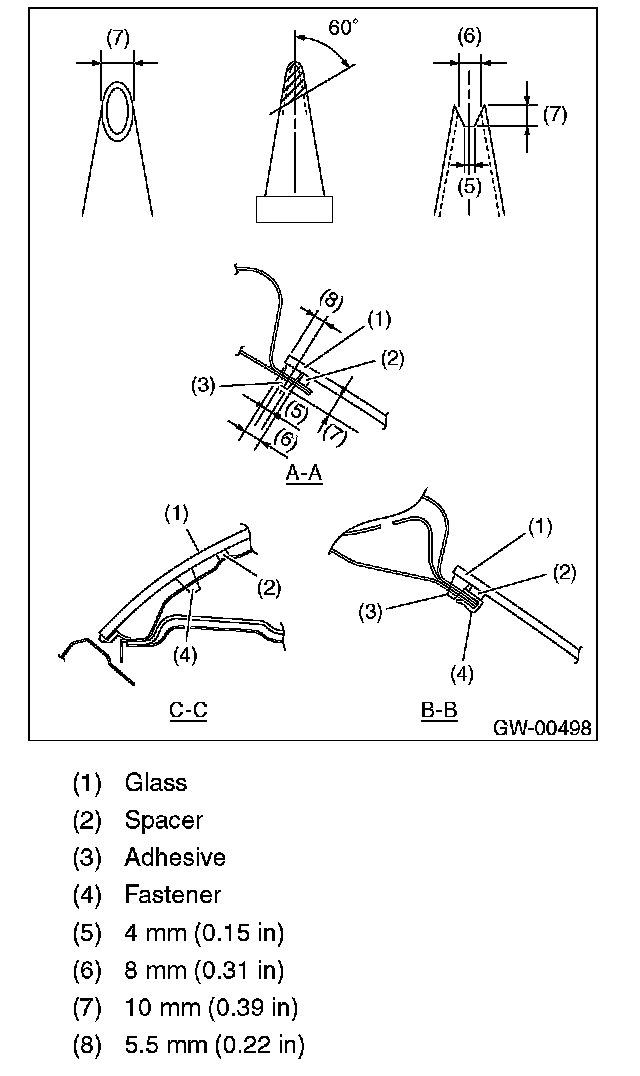 (7)

60°

(6)

(7)

(5)

(8)

(1)

(2)

(3)

(5)

(6)

(7)

A-A

(1)

(2)

(4)

C-C

(1)

(2)

(3)

(4)

B-B

GW-00498

(1) Glass
(2) Spacer
(3) Adhesive
(4) Fastener
(5) 4 mm (0.15 in)
(6) 8 mm (0.31 in)
(7) 10 mm (0.39 in)
(8) 5.5 mm (0.22 in)