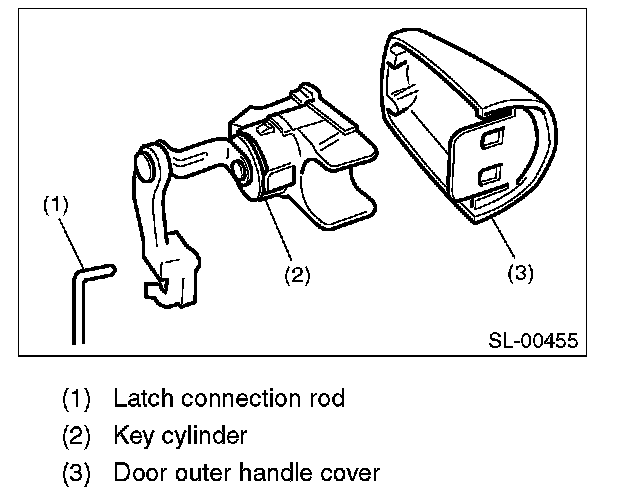 (1)

(2)

(3)

SL-00455

(1) Latch connection rod
(2) Key cylinder
(3) Door outer handle cover