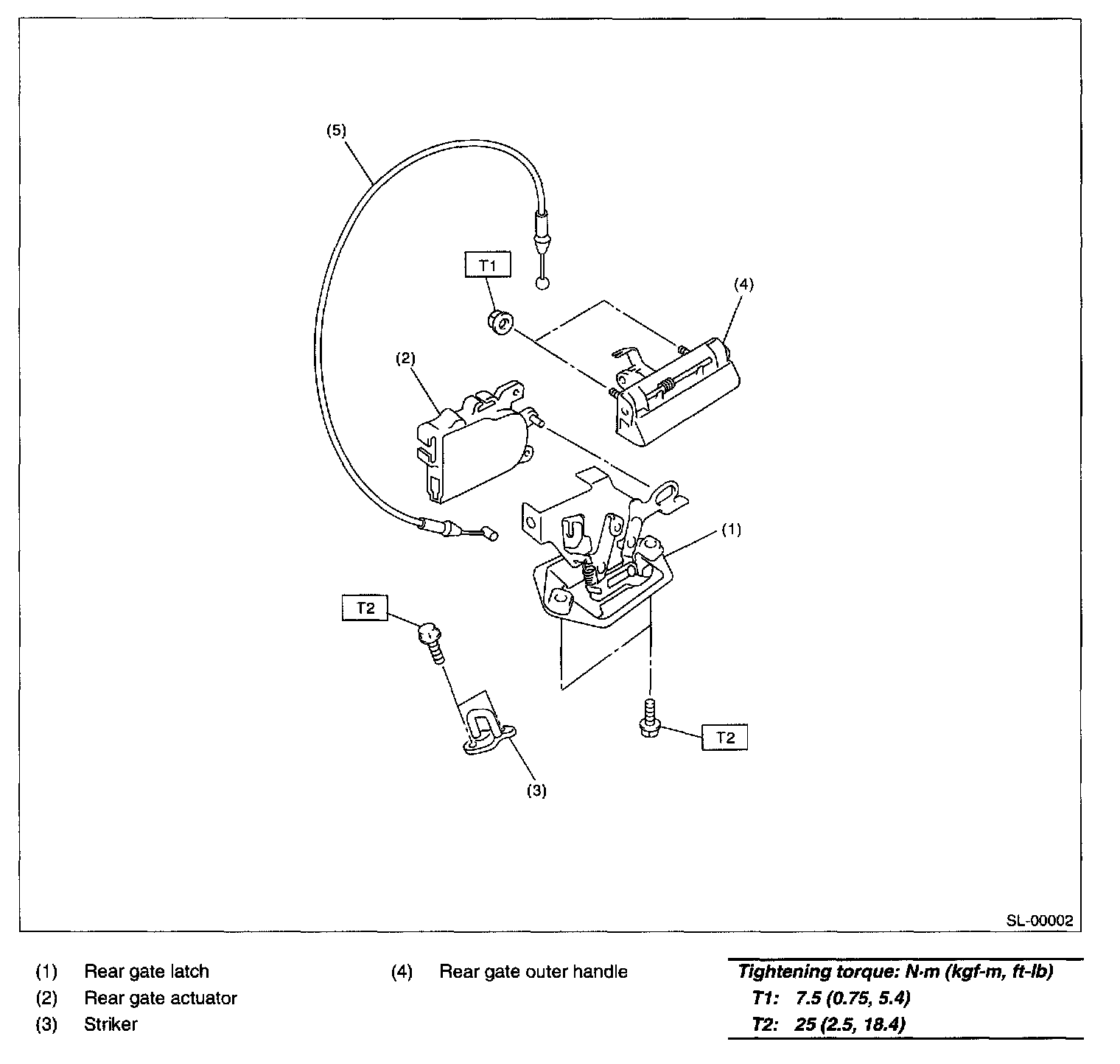 (5)

T1

(4)

(2)

(1)

T2

T2

(3)

SL-00002

(1) Rear gate latch
(2) Rear gate actuator
(3) Striker

(4) Rear gate outer handle

Tightening torque: N·m (kgf-m, ft-lb)
T1: 7.5 (0.75, 5.4)
T2: 25 (2.5, 18.4)