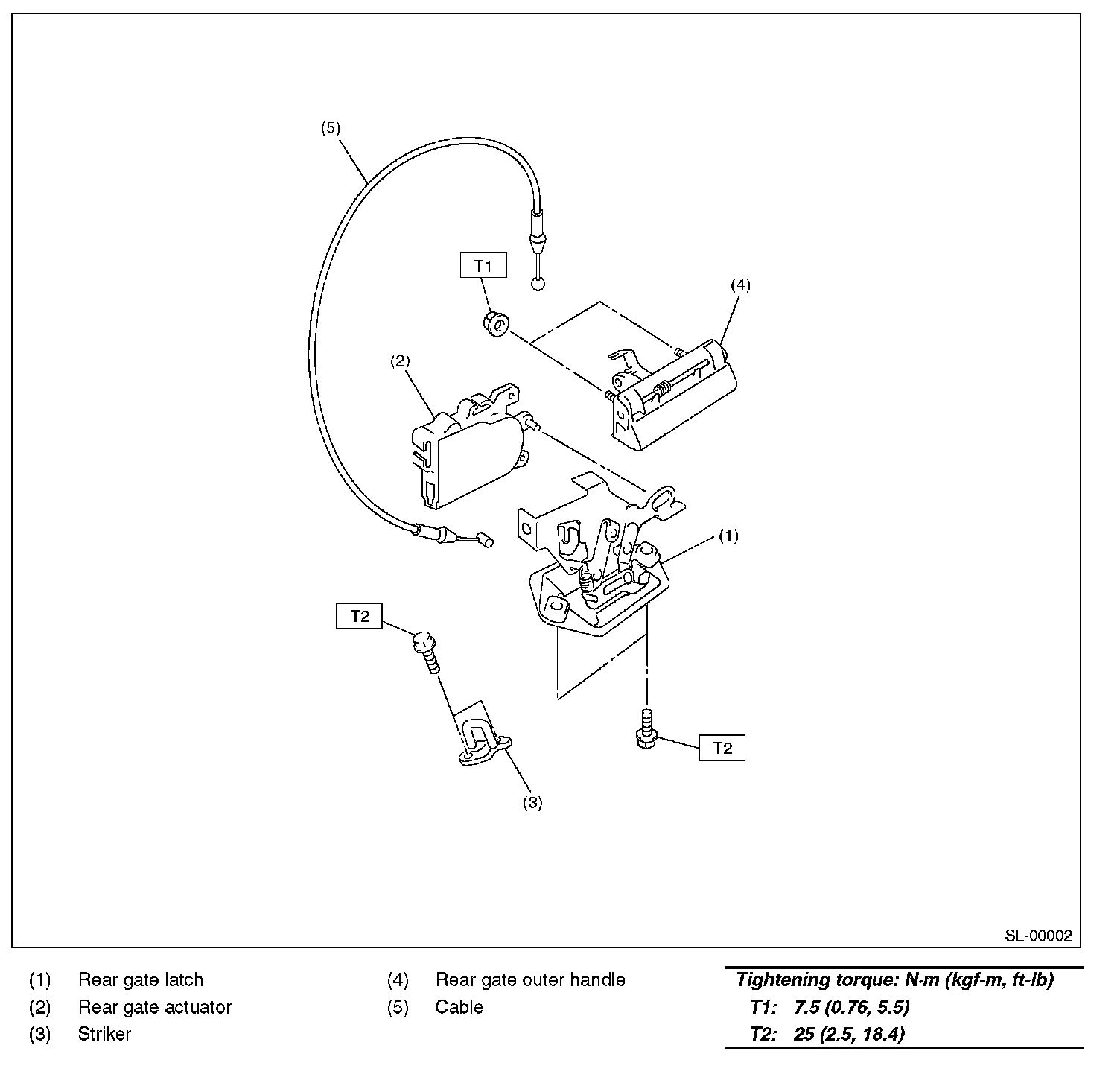 (5)

T1

(4)

(2)

(1)

T2

T2

(3)

SL-00002

(1) Rear gate latch
(2) Rear gate actuator
(3) Striker

(4) Rear gate outer handle
(5) Cable

Tightening torque: N·m (kgf-m, ft-lb)
T1: 7.5 (0.76, 5.5)
T2: 25 (2.5, 18.4)