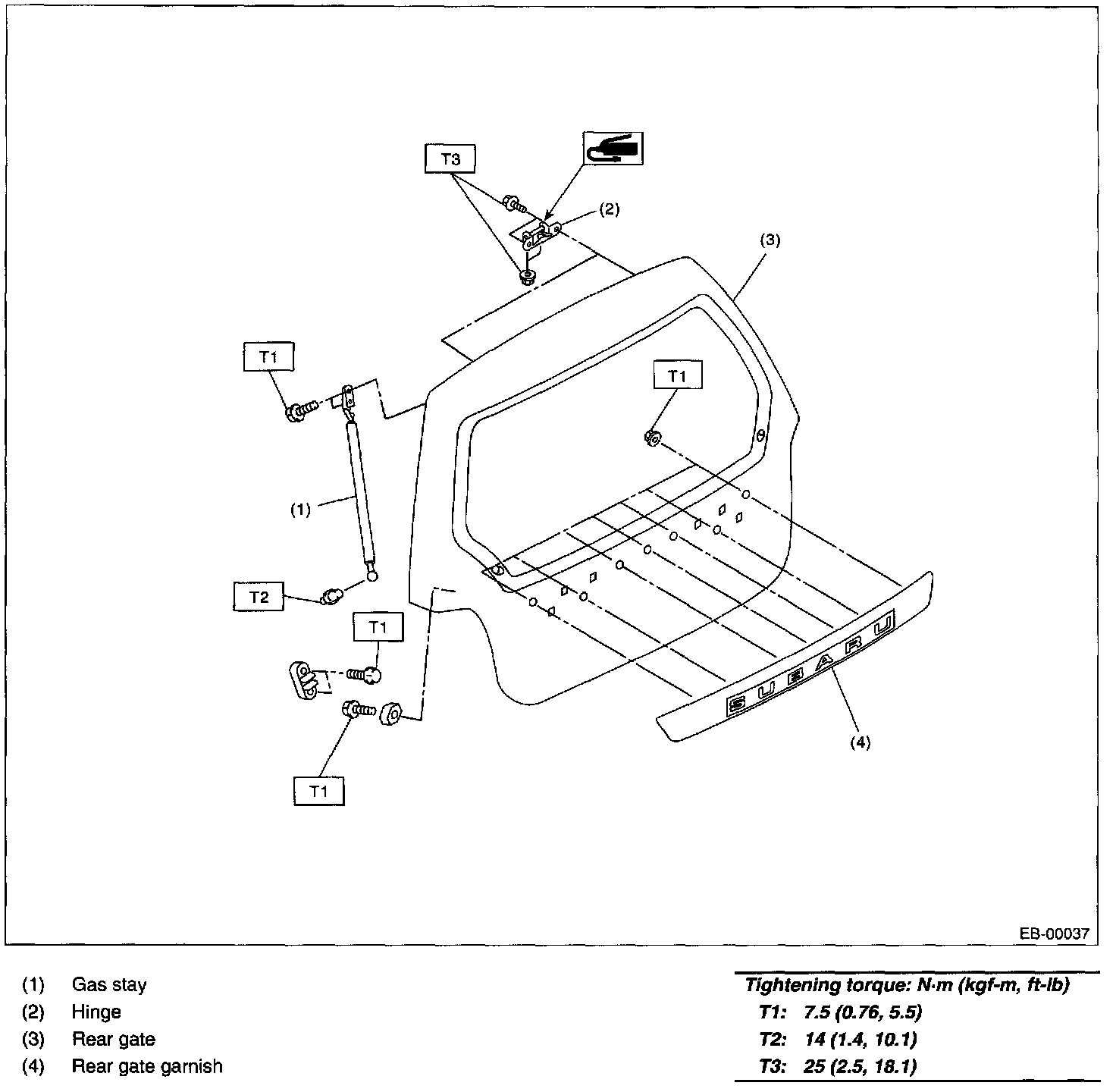 T3

(2)

(3)

T1

T1

(1)

T2

T1

T1

SUBARU

(4)

EB-00037

(1) Gas stay
(2) Hinge
(3) Rear gate
(4) Rear gate garnish

Tightening torque: N·m (kgf-m, ft-lb)
T1: 7.5 (0.76, 5.5)
T2: 14 (1.4, 10.1)
T3: 25 (2.5, 18.1)