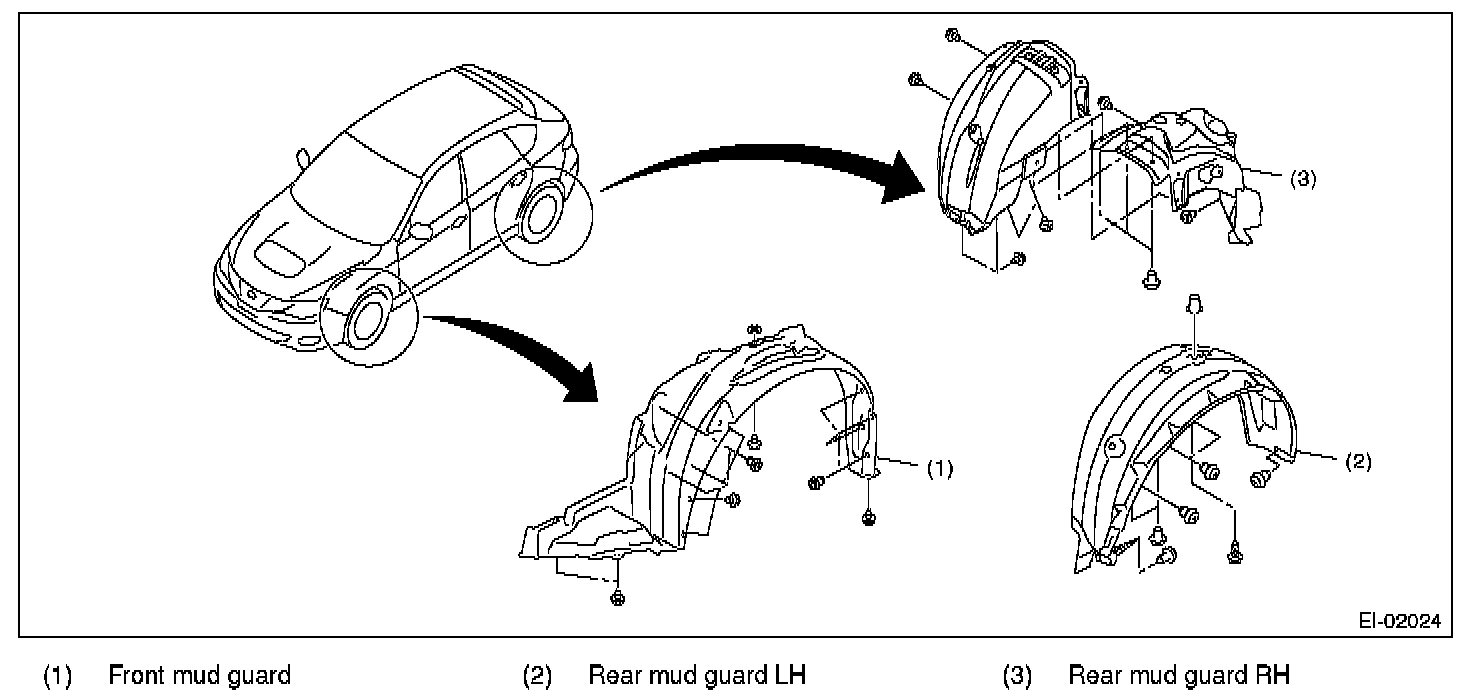 (3)

(1)

(2)

EI-02024

(1) Front mud guard (2) Rear mud guard LH (3) Rear mud guard RH