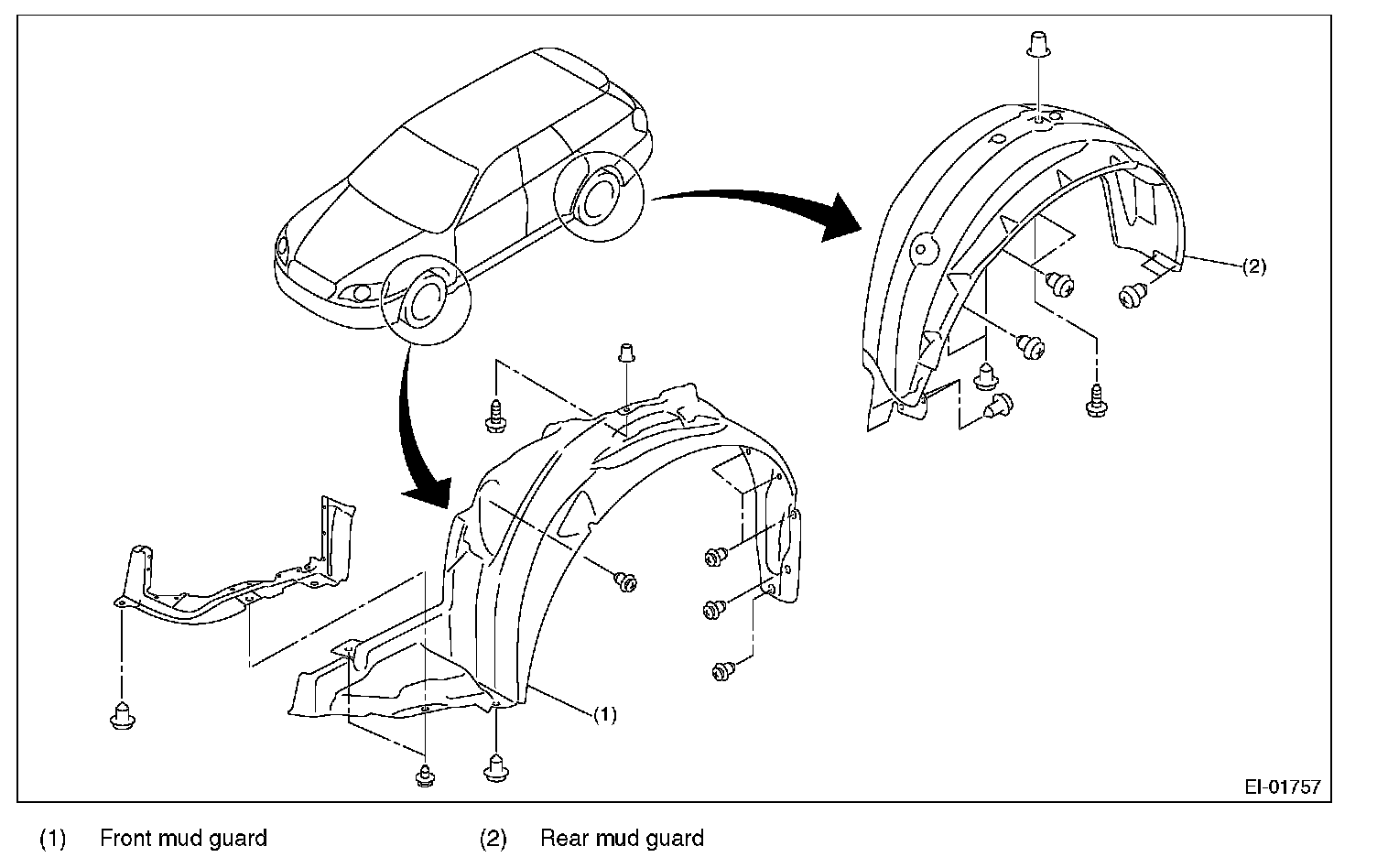 (2)

(1)

EI-01757

(1) Front mud guard (2) Rear mud guard