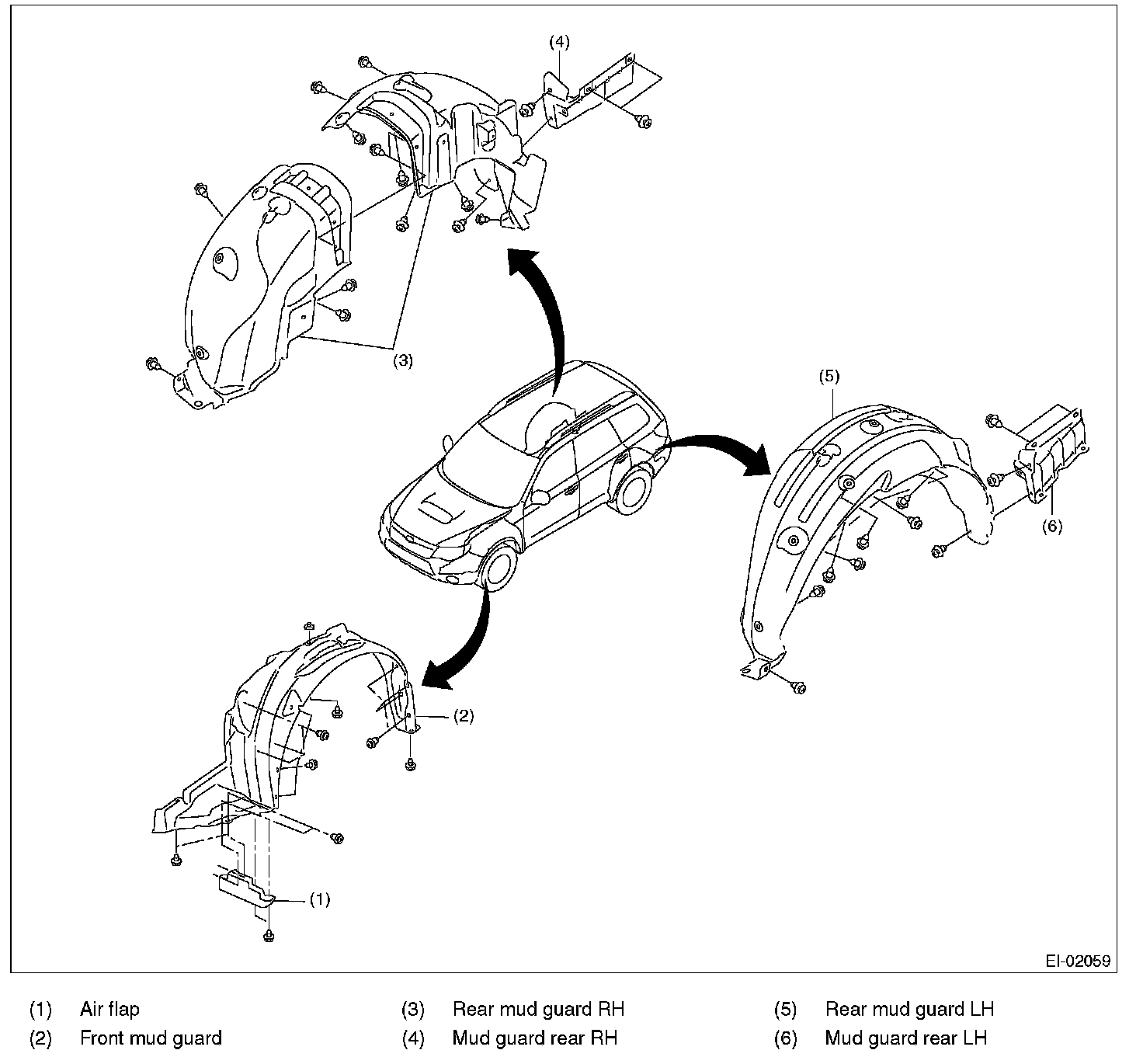 (4)

(3)

(5)

(6)

(2)

(1)

EI-02059

(1) Air flap
(2) Front mud guard
(3) Rear mud guard RH
(4) Mud guard rear RH
(5) Rear mud guard LH
(6) Mud guard rear LH