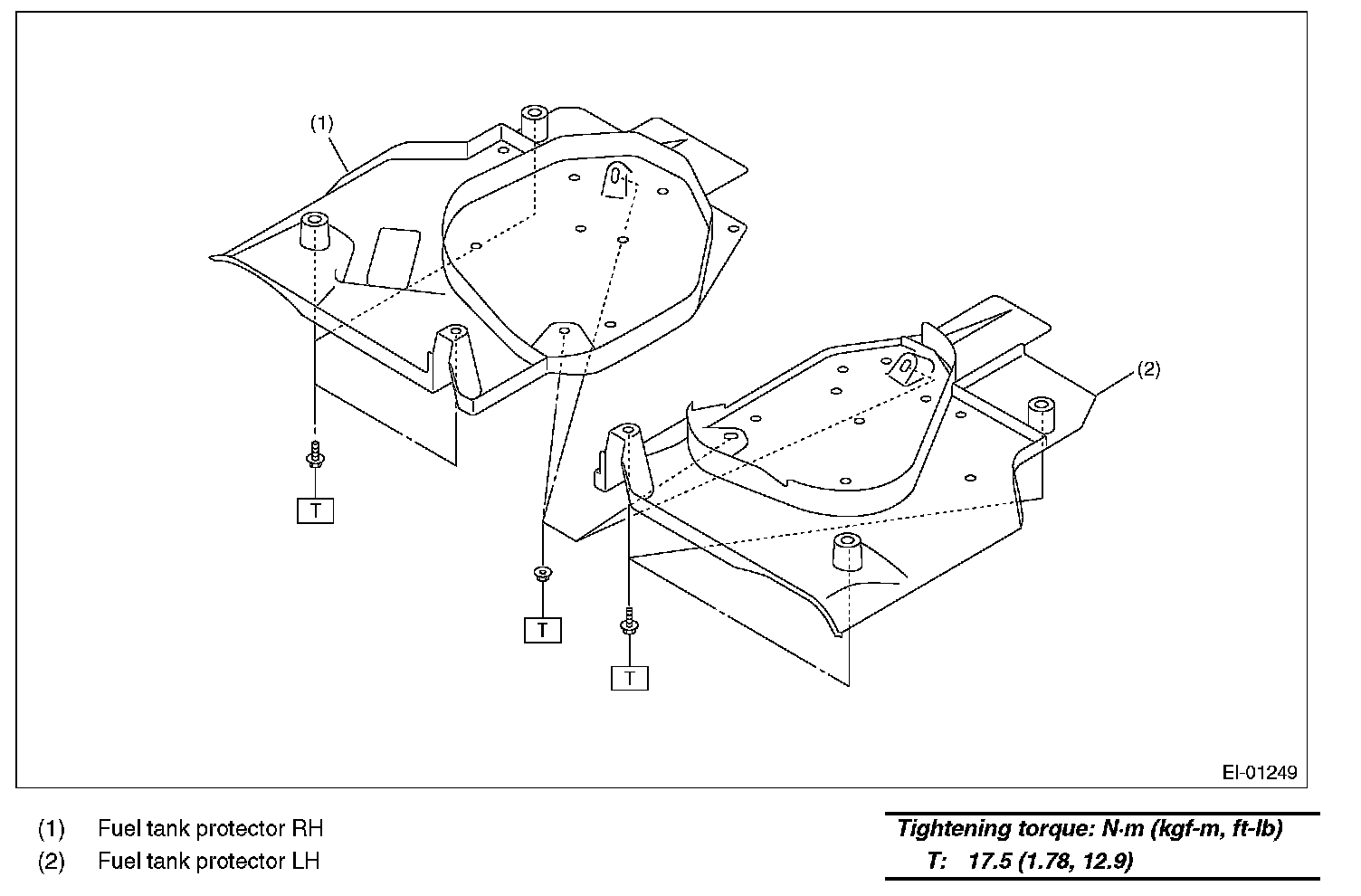 (1)

(2)

T

T

T

EI-01249

(1) Fuel tank protector RH
(2) Fuel tank protector LH

Tightening torque: N·m (kgf-m, ft-lb)
T: 17.5 (1.78, 12.9)