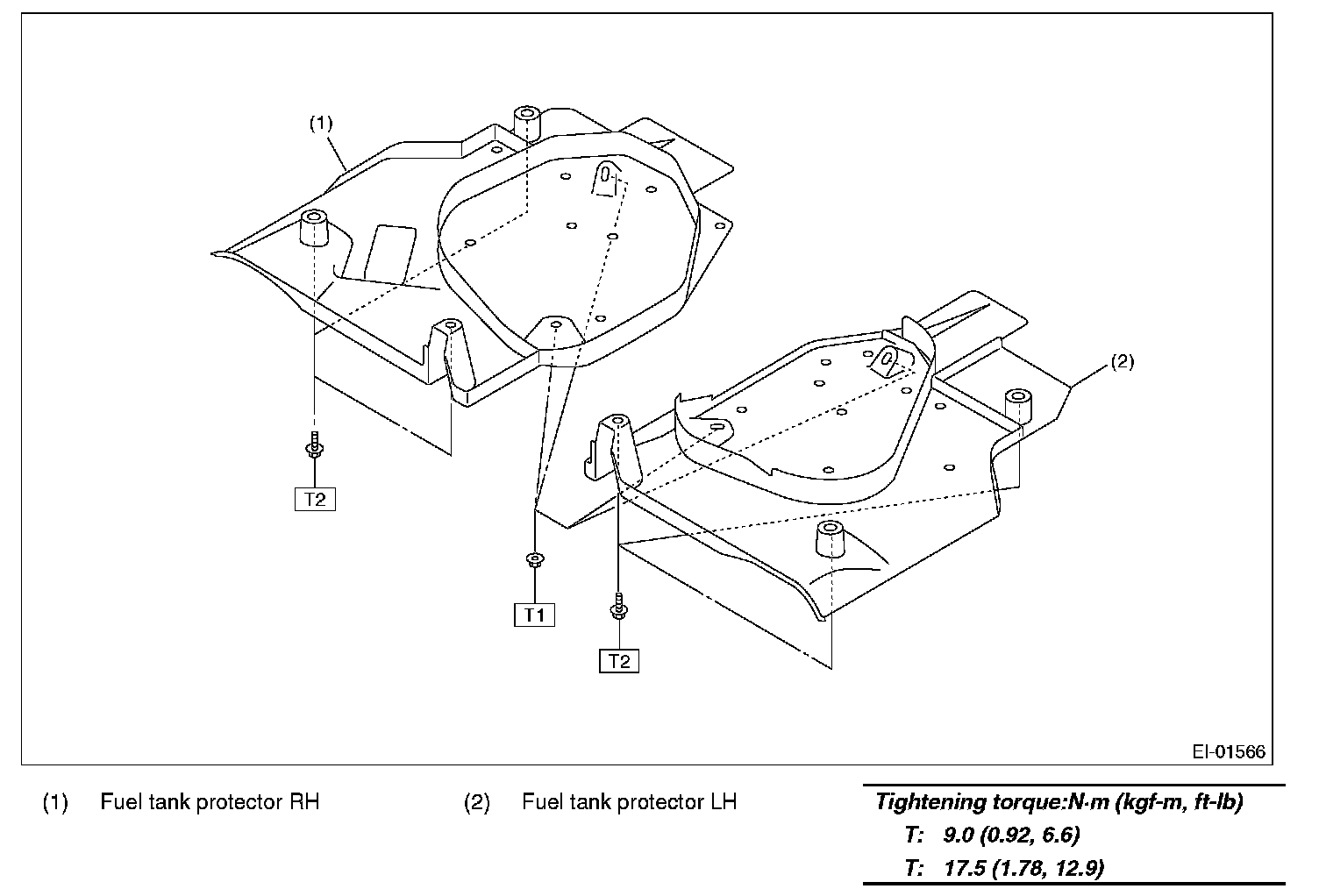 (1)

(2)

T2

T1

T2

EI-01566

(1) Fuel tank protector RH

(2) Fuel tank protector LH

Tightening torque:N·m (kgf-m, ft-lb)
T: 9.0 (0.92, 6.6)
T: 17.5 (1.78, 12.9)