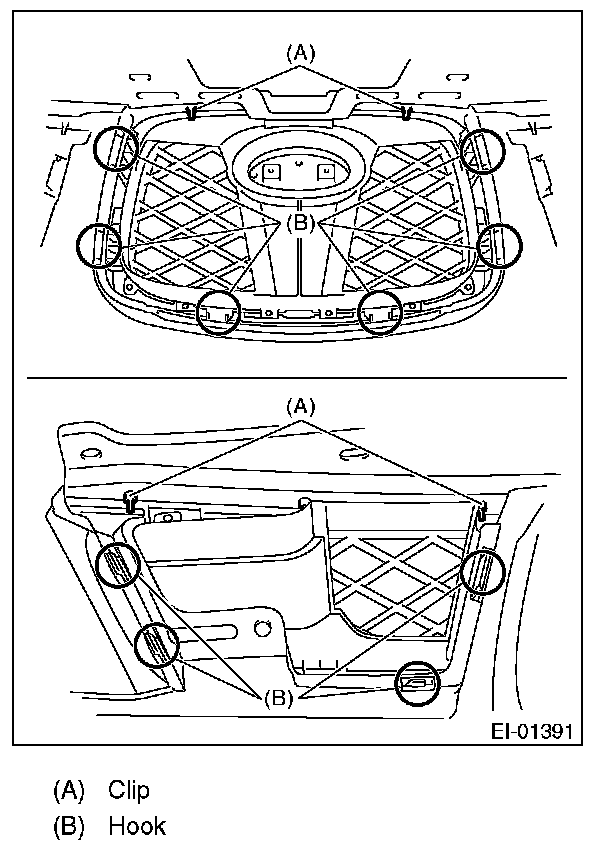 (A)

(B)

(A)

(B)

EI-01391

(A) Clip

(B) Hook