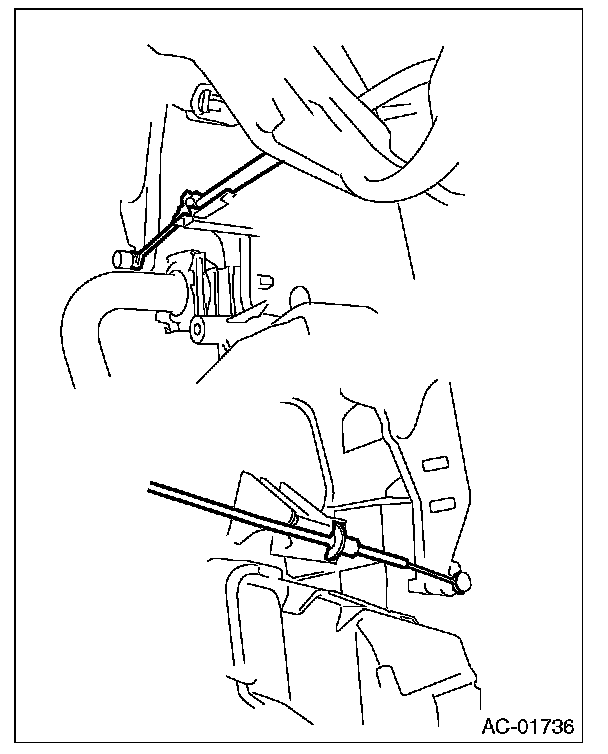 AC-01736