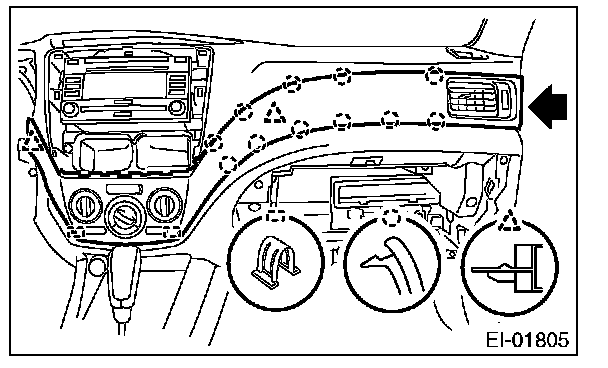 EI-01805