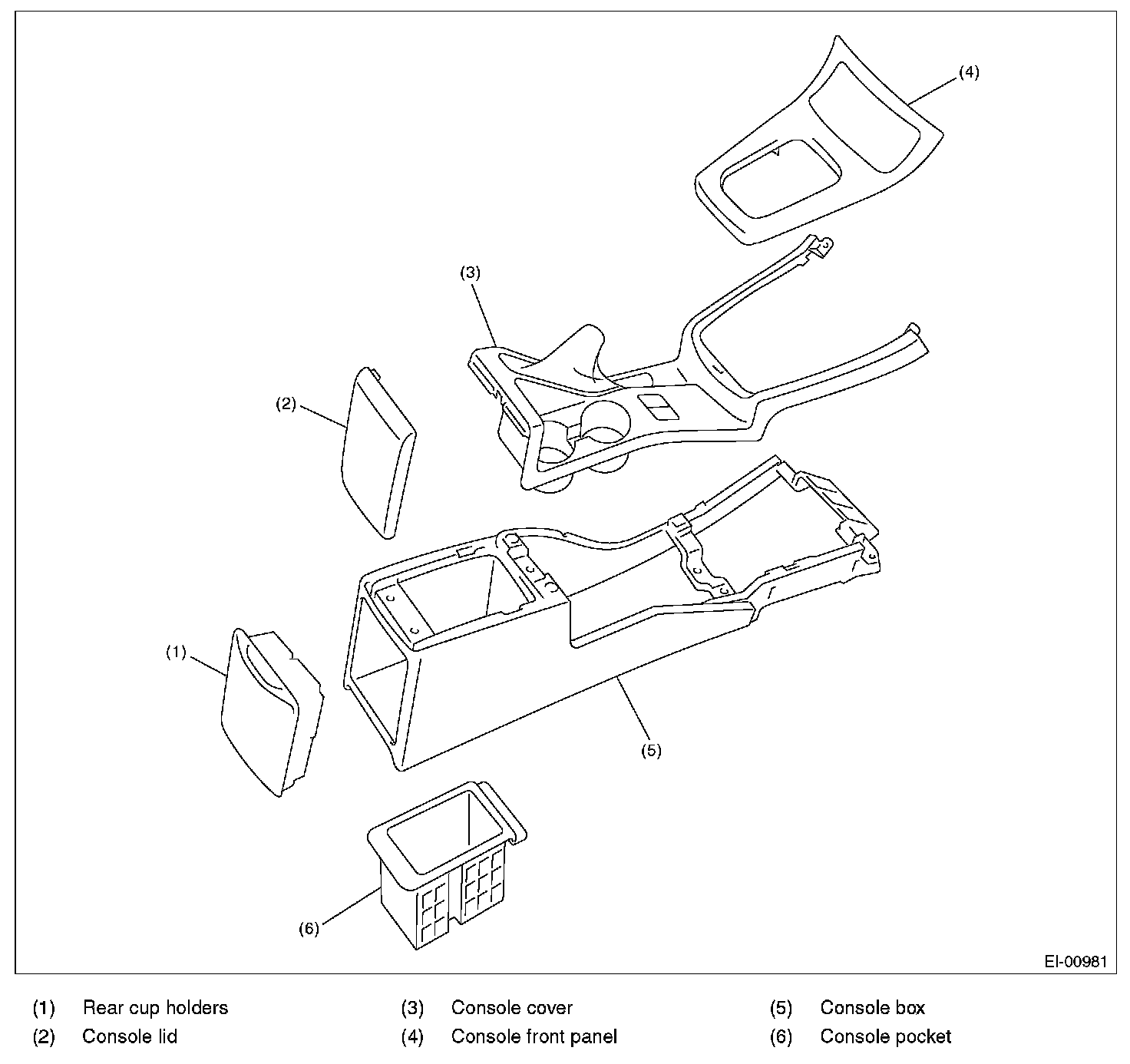 (4)

(3)

(2)

(1)

(5)

(6)

EI-00981

(1) Rear cup holders
(2) Console lid
(3) Console cover
(4) Console front panel
(5) Console box
(6) Console pocket