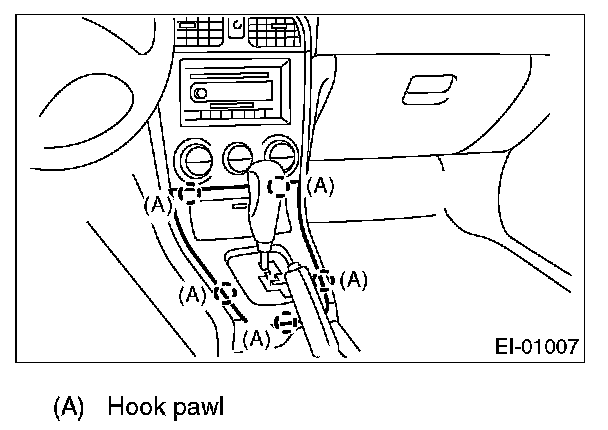 (A)
(A)
(A)
(A)
(A)
EI-01007

(A) Hook pawl