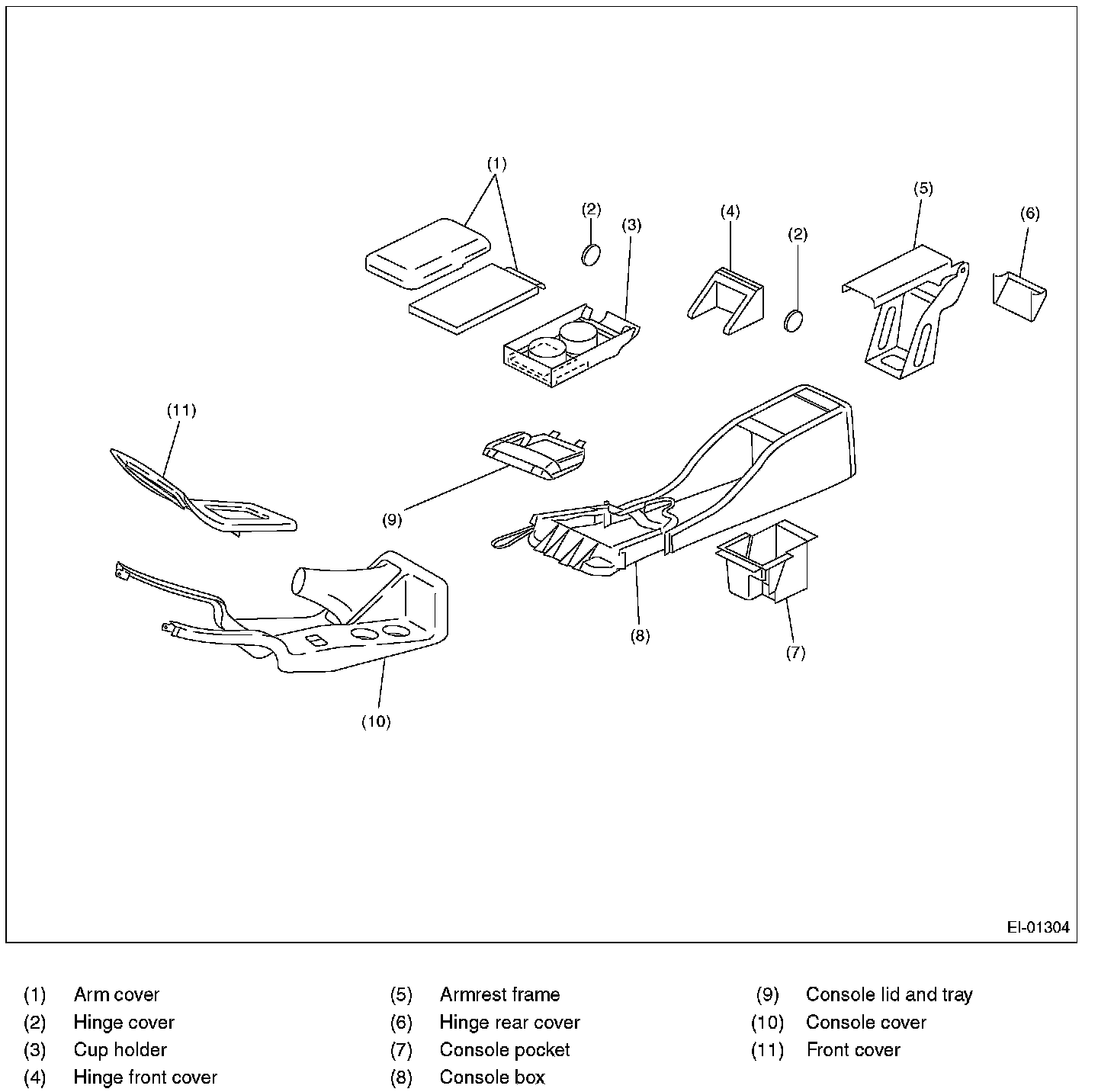 (1)
(2)
(3)
(4)
(2)
(5)
(6)
(11)
(9)
(8)
(7)
(10)
EI-01304

(1) Arm cover
(2) Hinge cover
(3) Cup holder
(4) Hinge front cover

(5) Armrest frame
(6) Hinge rear cover
(7) Console pocket
(8) Console box

(9) Console lid and tray
(10) Console cover
(11) Front cover