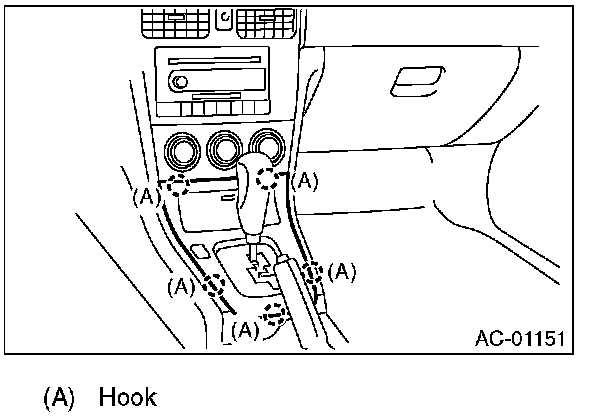 (A)
(A)
(A)
(A)
(A)
AC-01151

(A) Hook