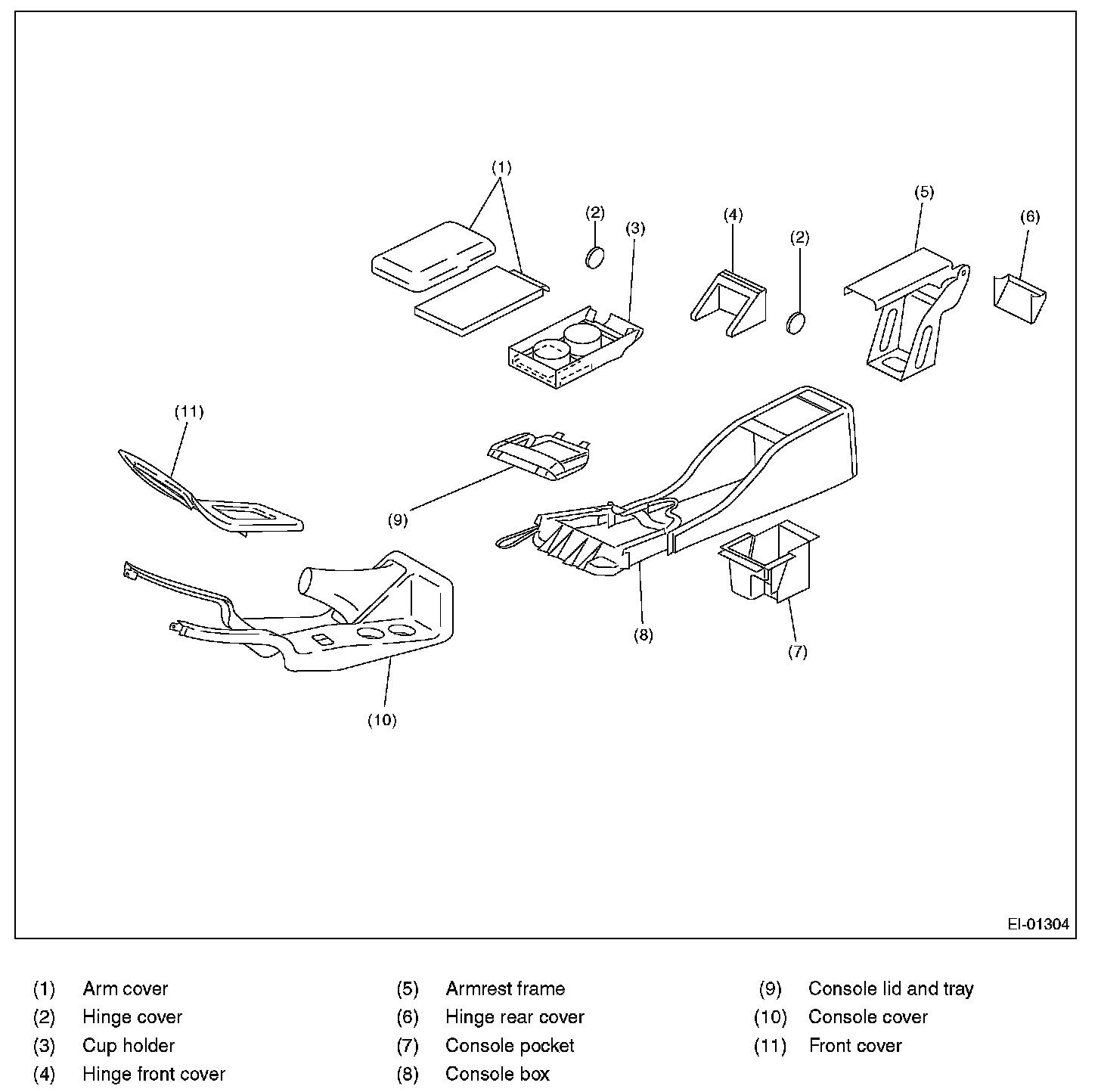 (1)

(2)

(3)

(4)

(2)

(5)

(6)

(11)

(9)

(8)

(7)

(10)

EI-01304

(1) Arm cover
(2) Hinge cover
(3) Cup holder
(4) Hinge front cover

(5) Armrest frame
(6) Hinge rear cover
(7) Console pocket
(8) Console box

(9) Console lid and tray
(10) Console cover
(11) Front cover